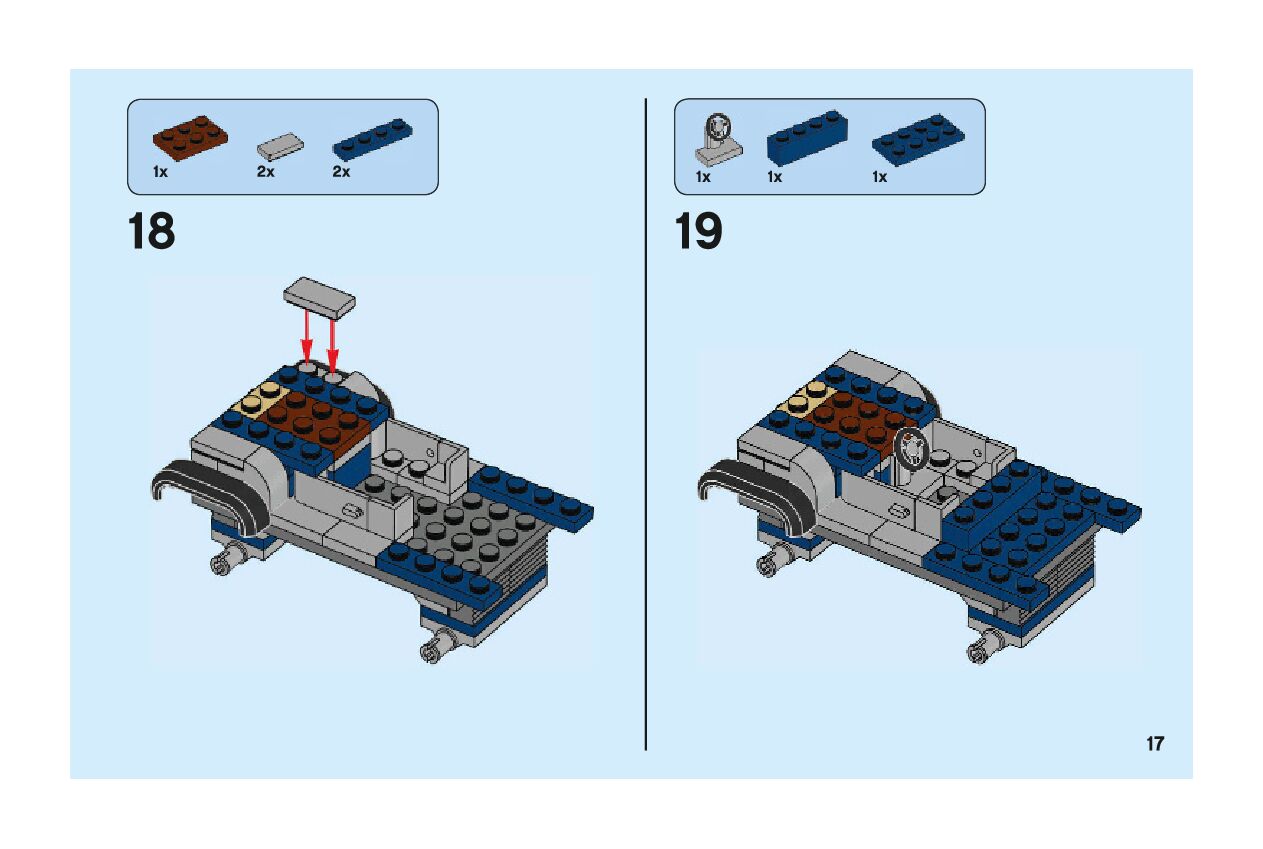 1x 2x 2x

18

1x 1x 1x

19

17