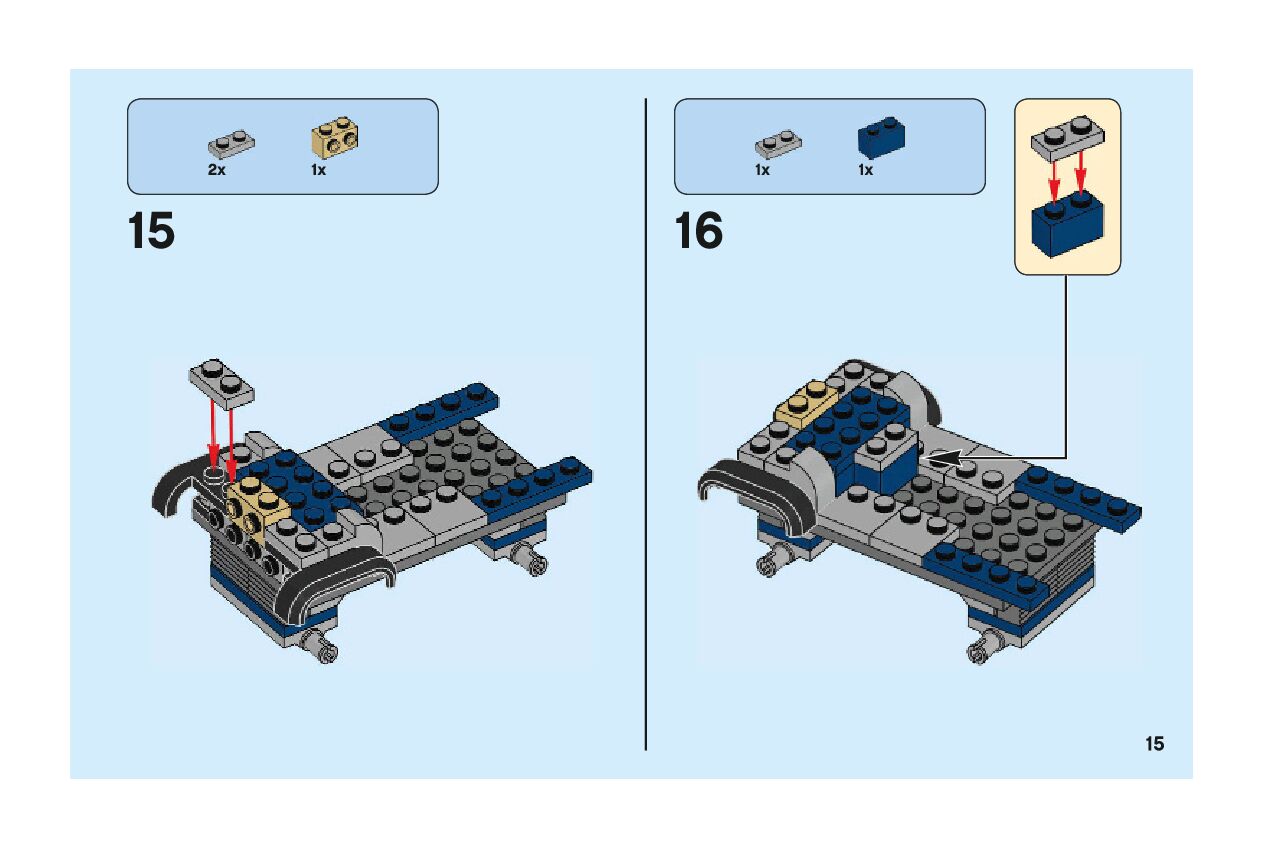 2x 1x

15

1x 1x

16

15