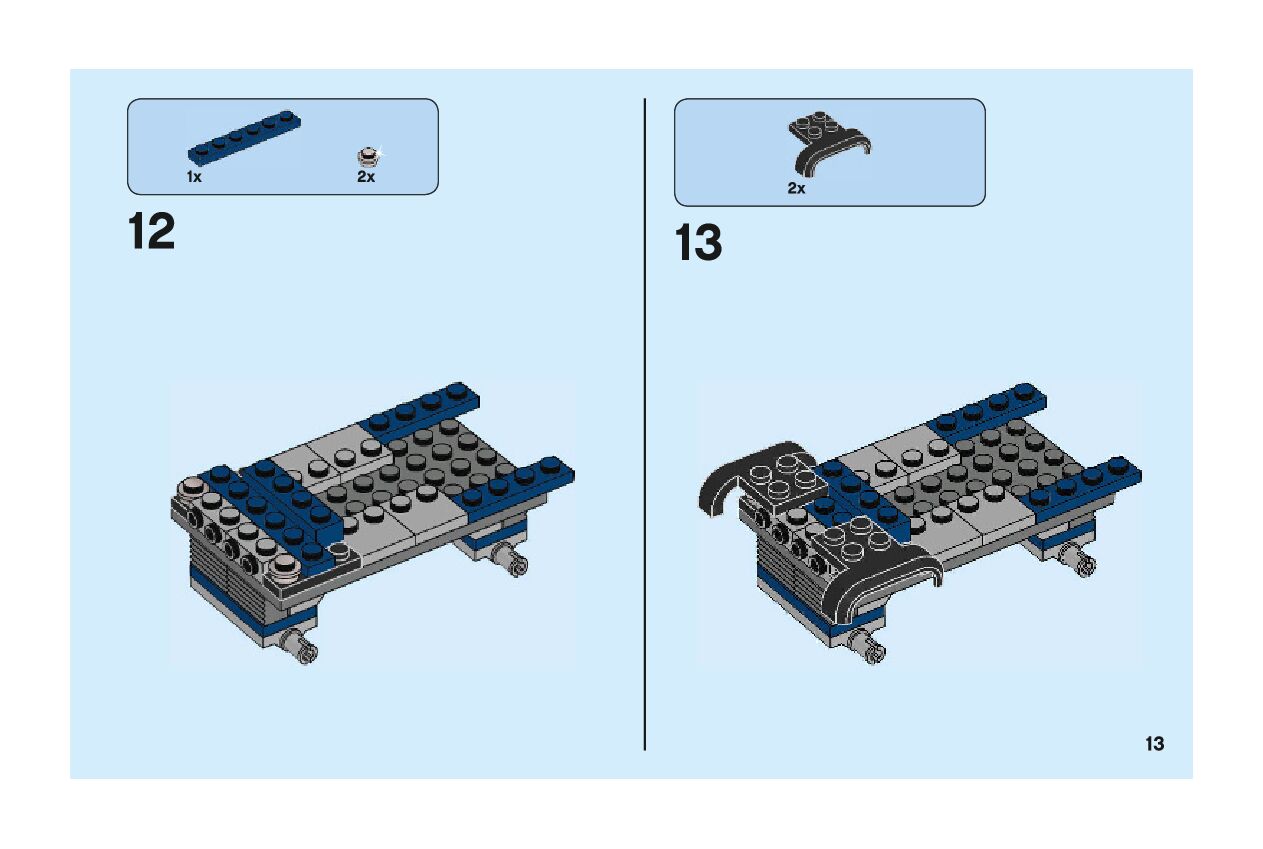 1x

2x

12

2x

13

13