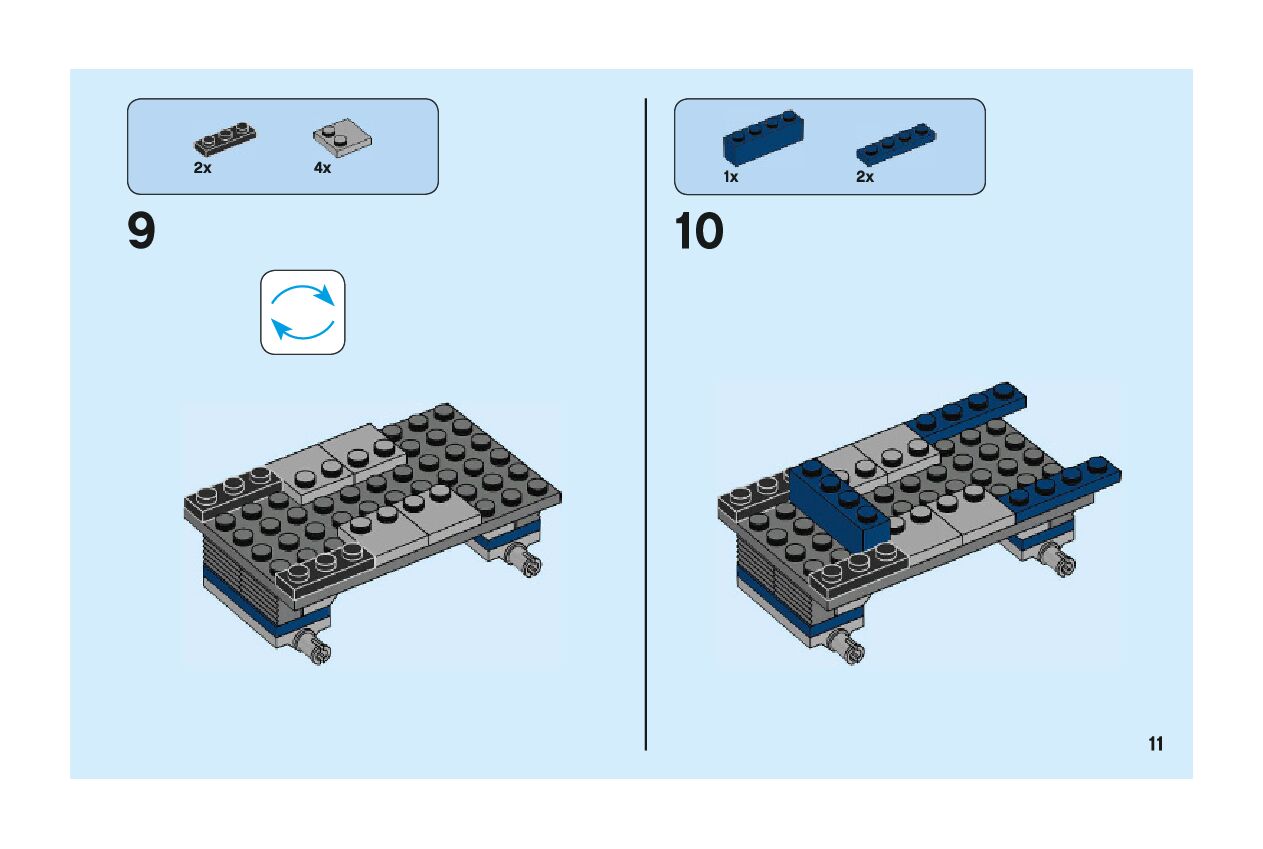 2x
4x

9

1x
2x

10

11