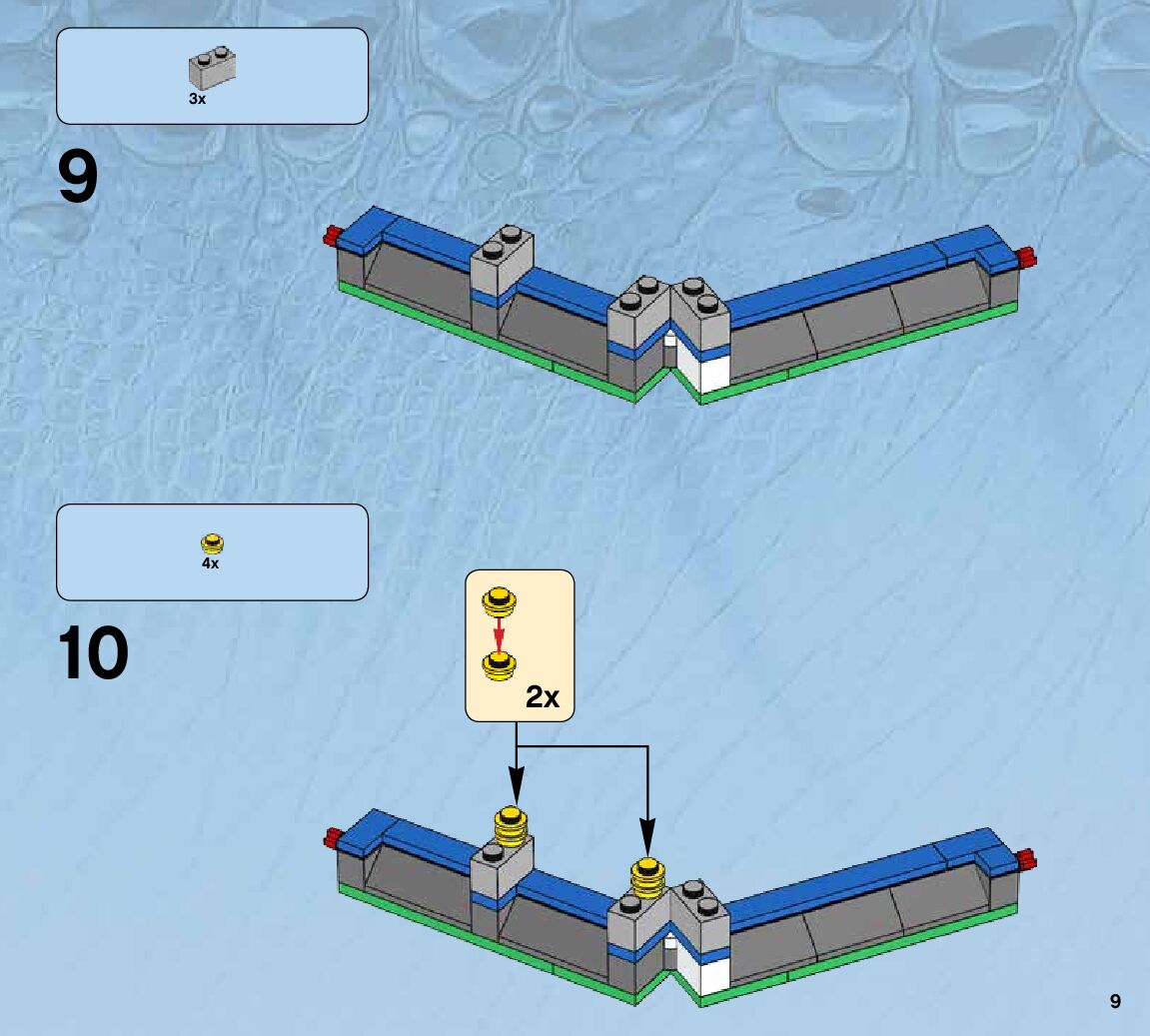 3x

9

4x

10

2x

9