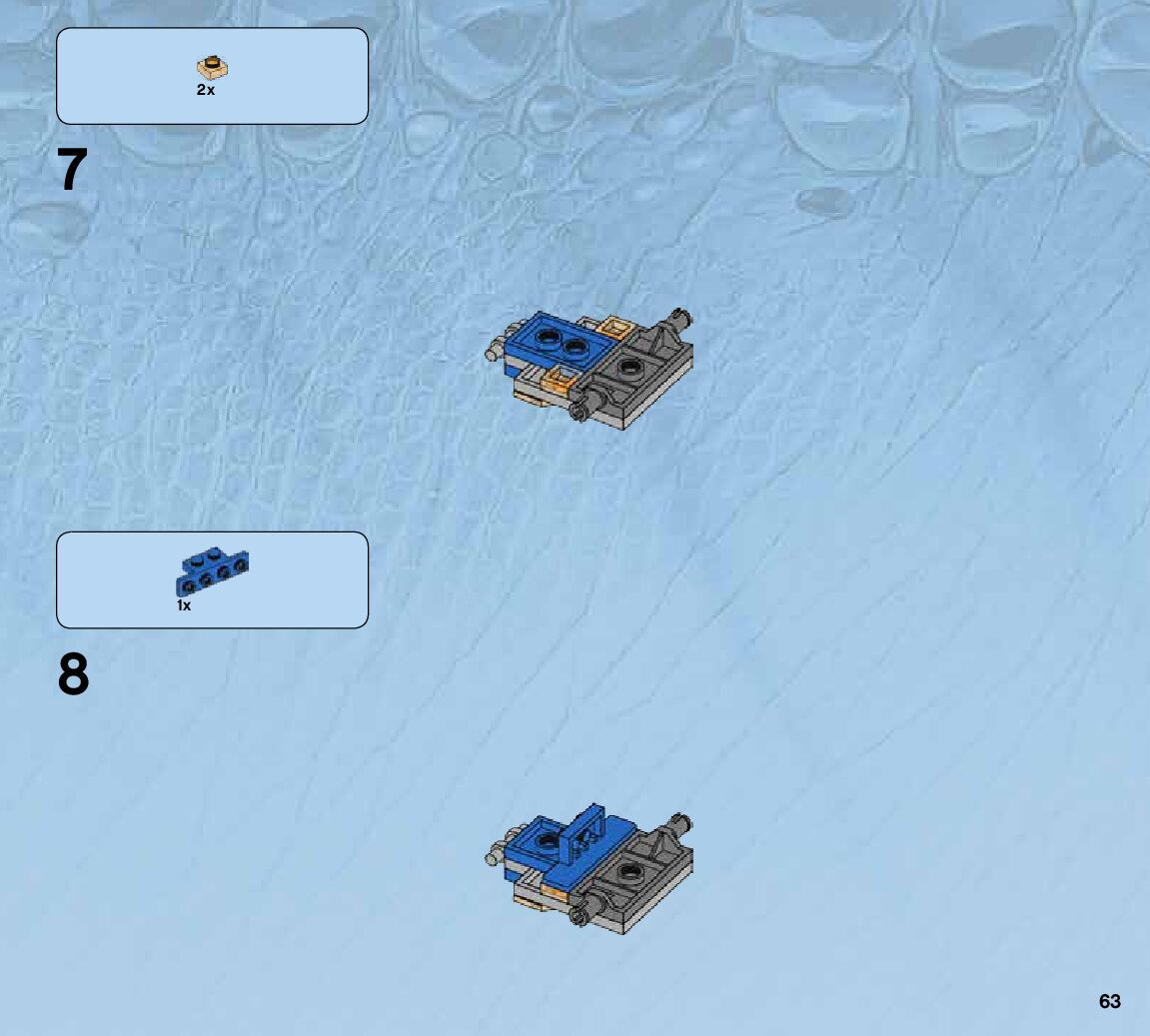 2x

7

1x

8

63