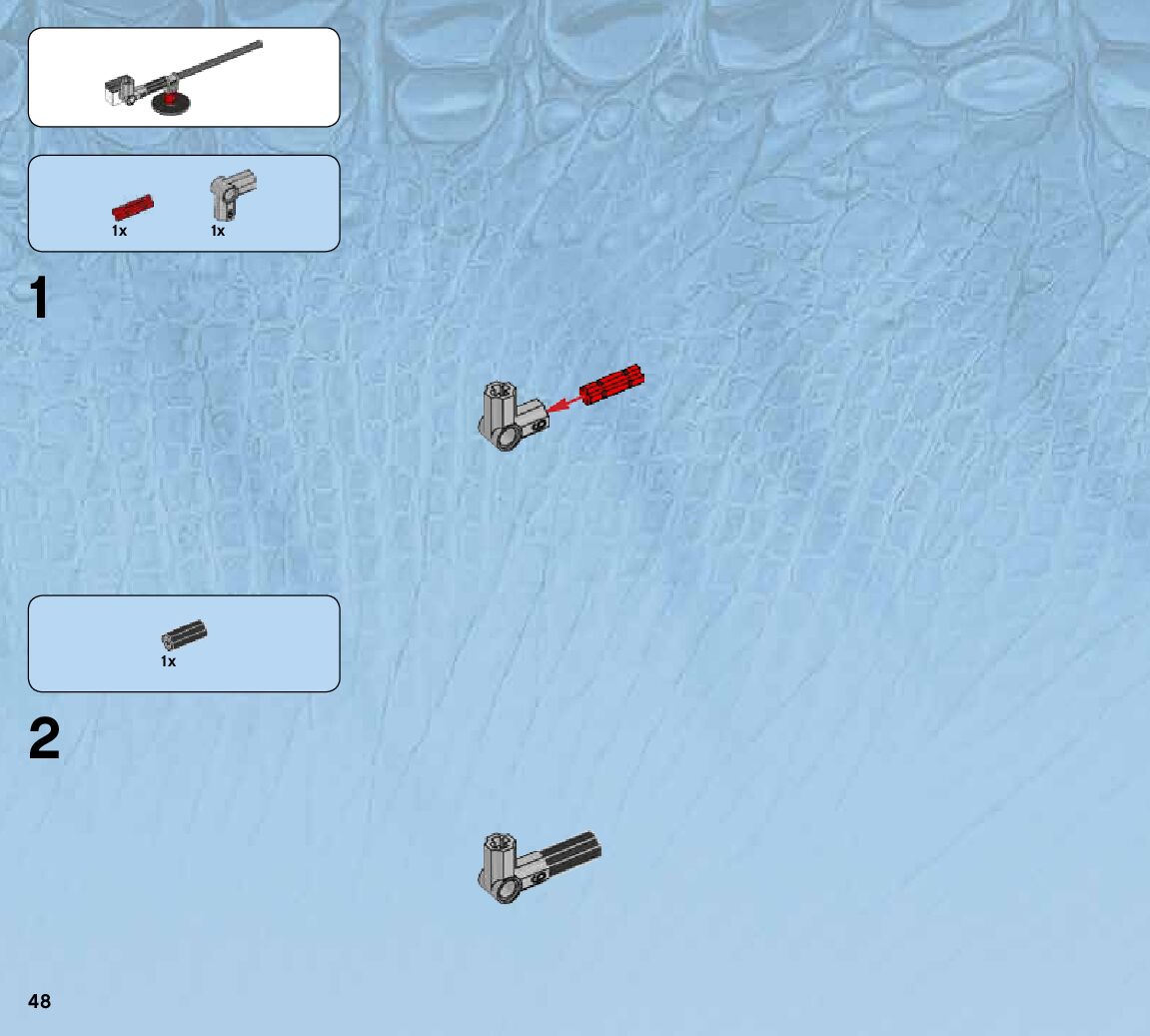 1x 1x

1

1x

2

48