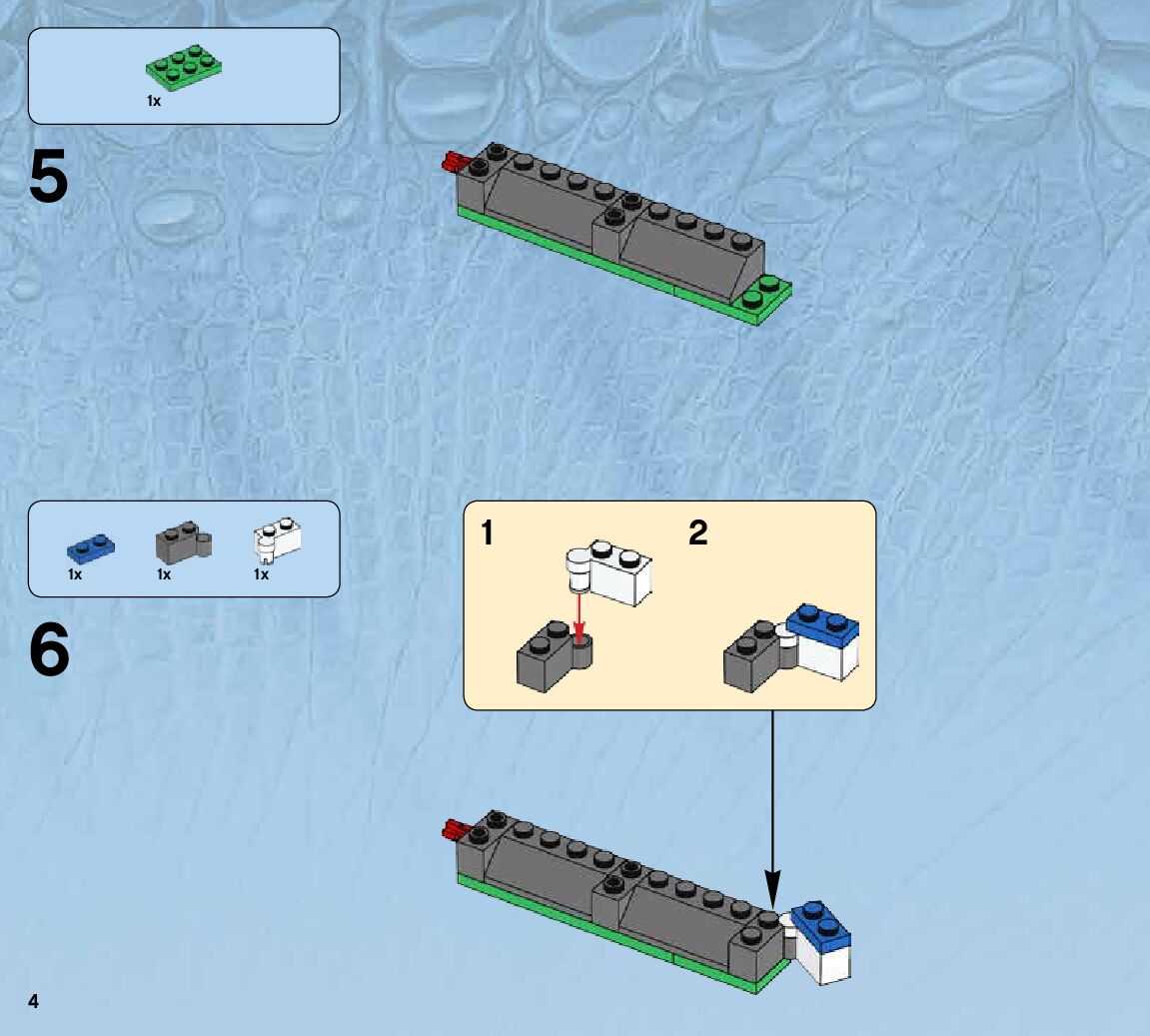 1x

5

1x 1x 1x

6

1

2

4