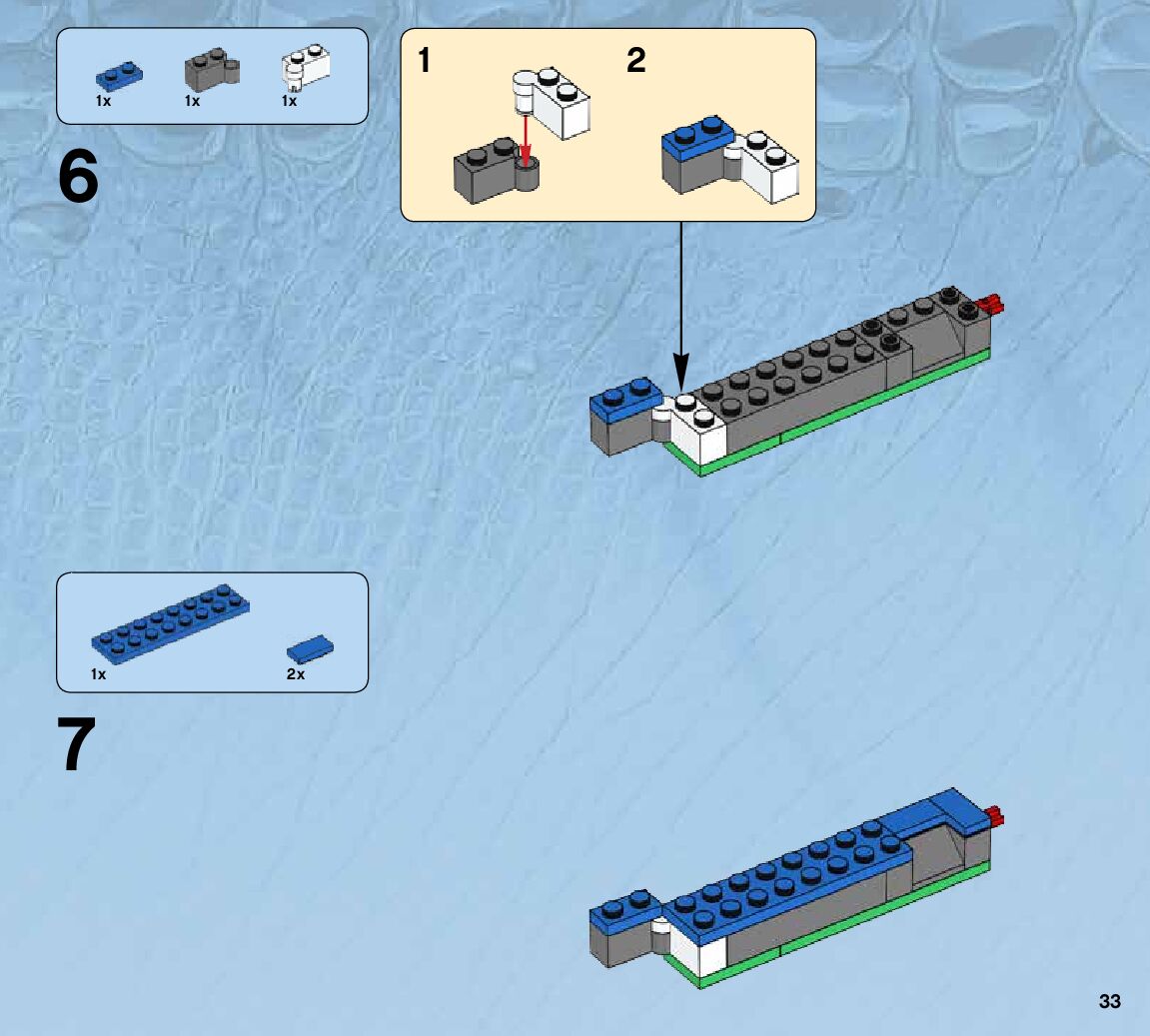 1x 1x 1x

6

1

2

1x 2x

7

33