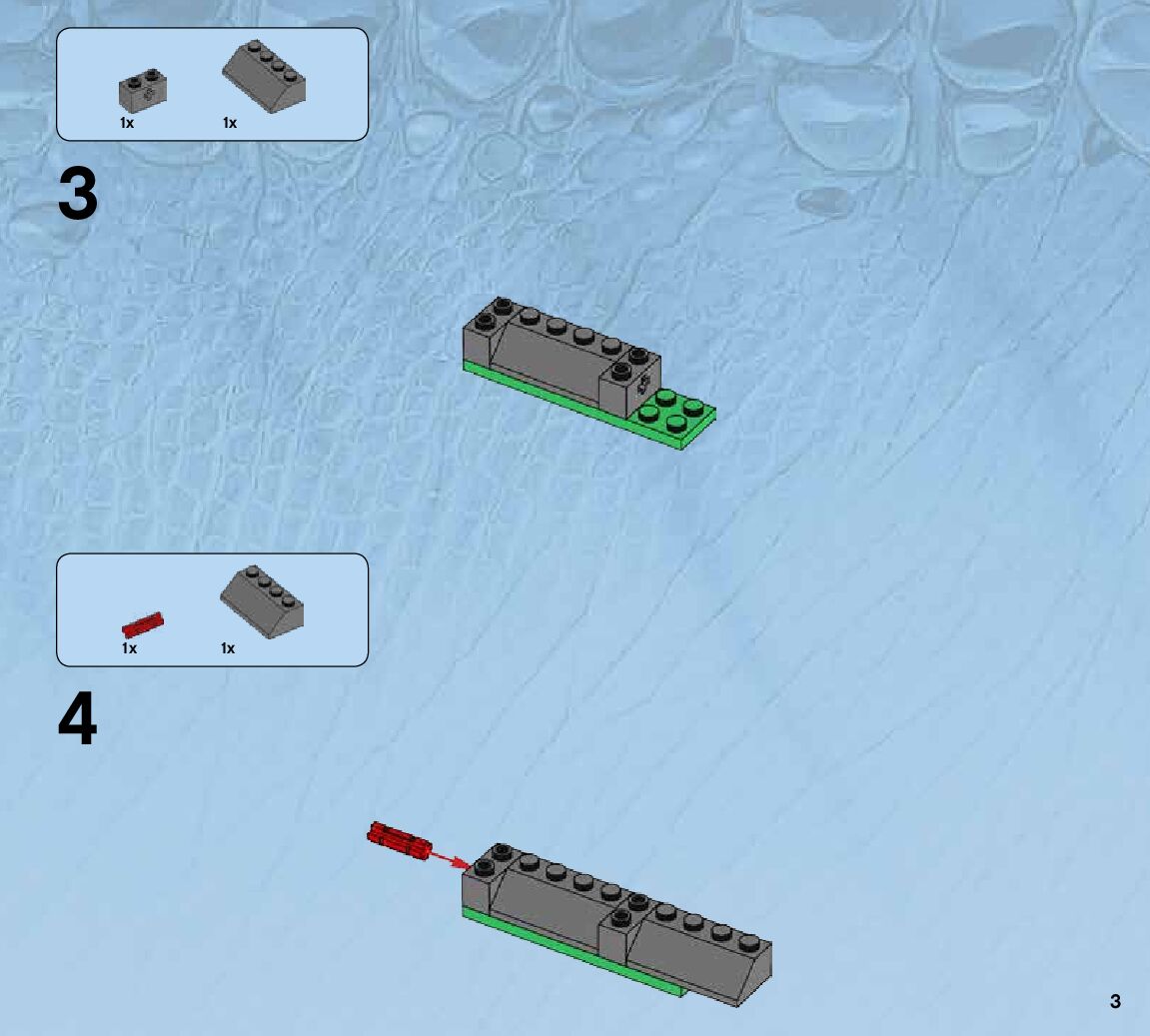 1x 1x

3

1x 1x

4

3