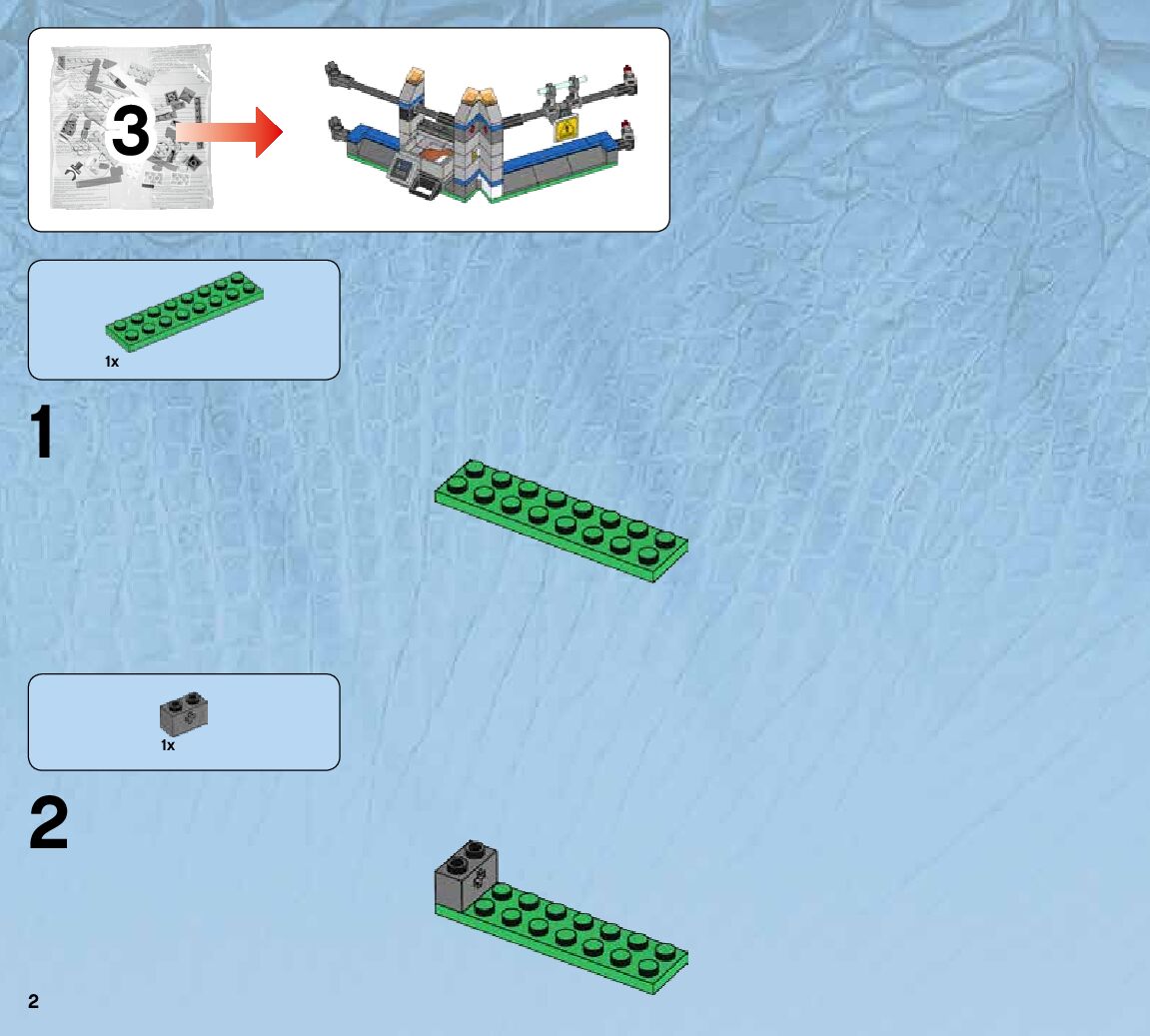 3

1x

1

1x

2

2