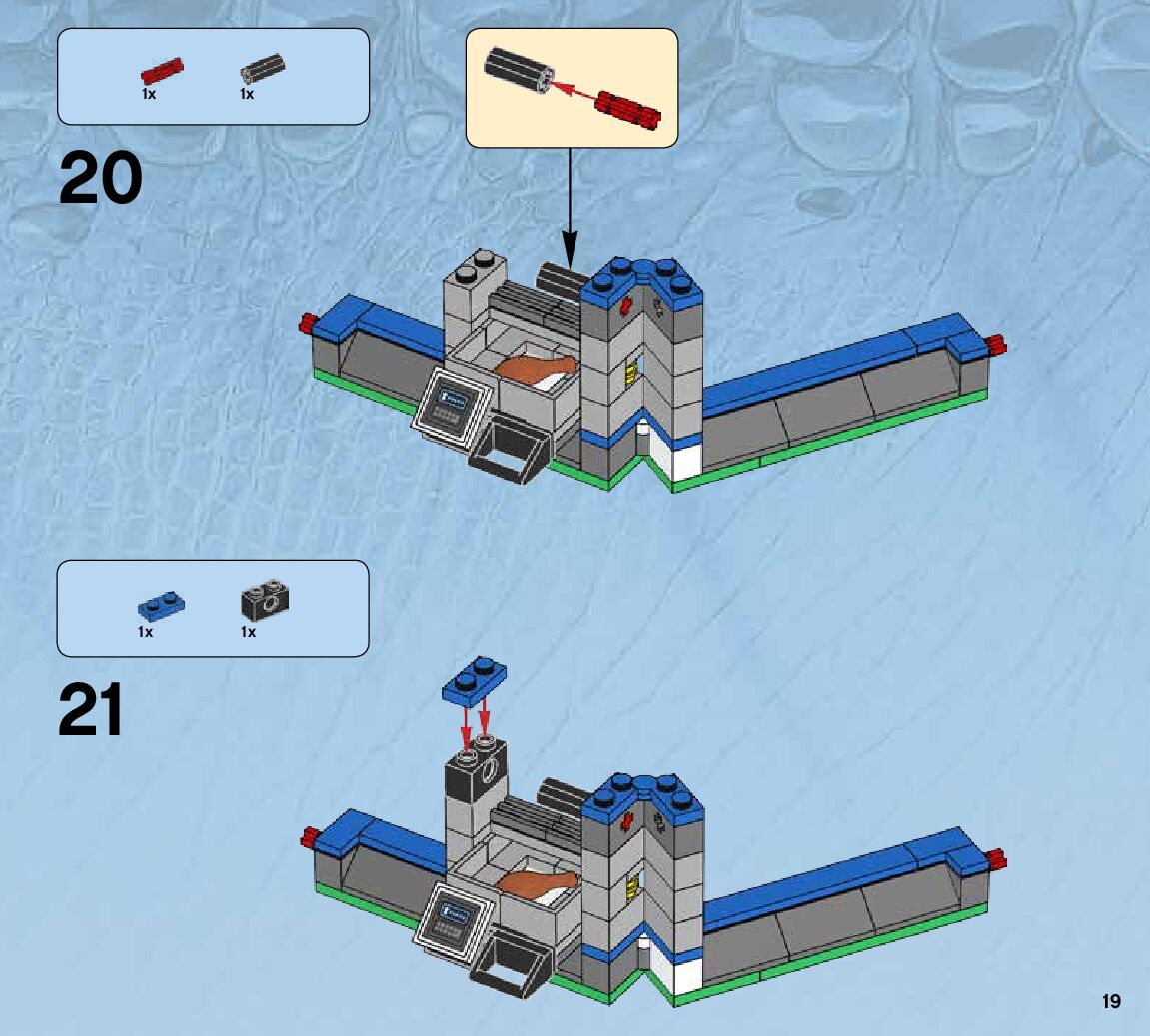 1x 1x

20

1x 1x

21

19