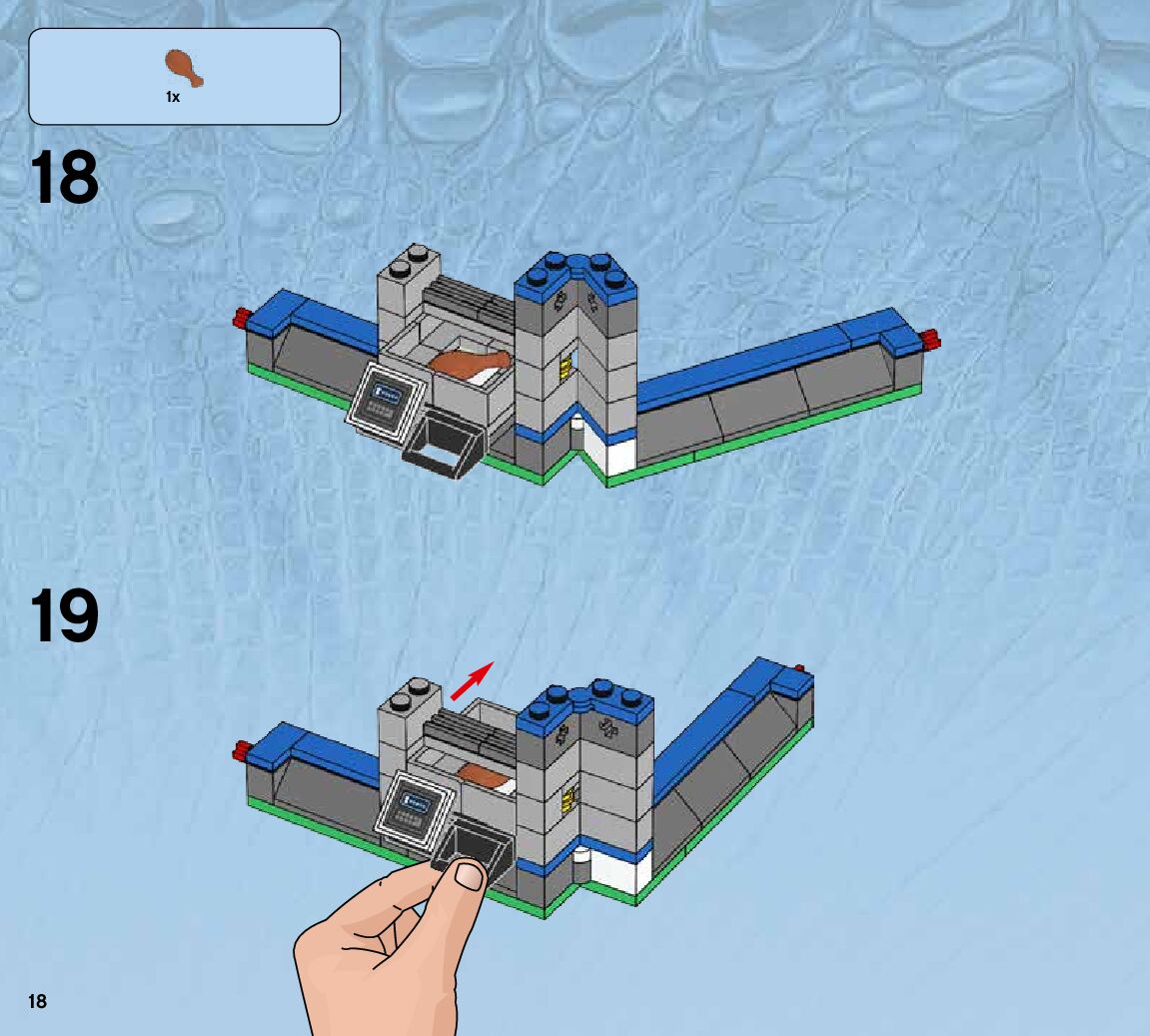 1x

18

19

18