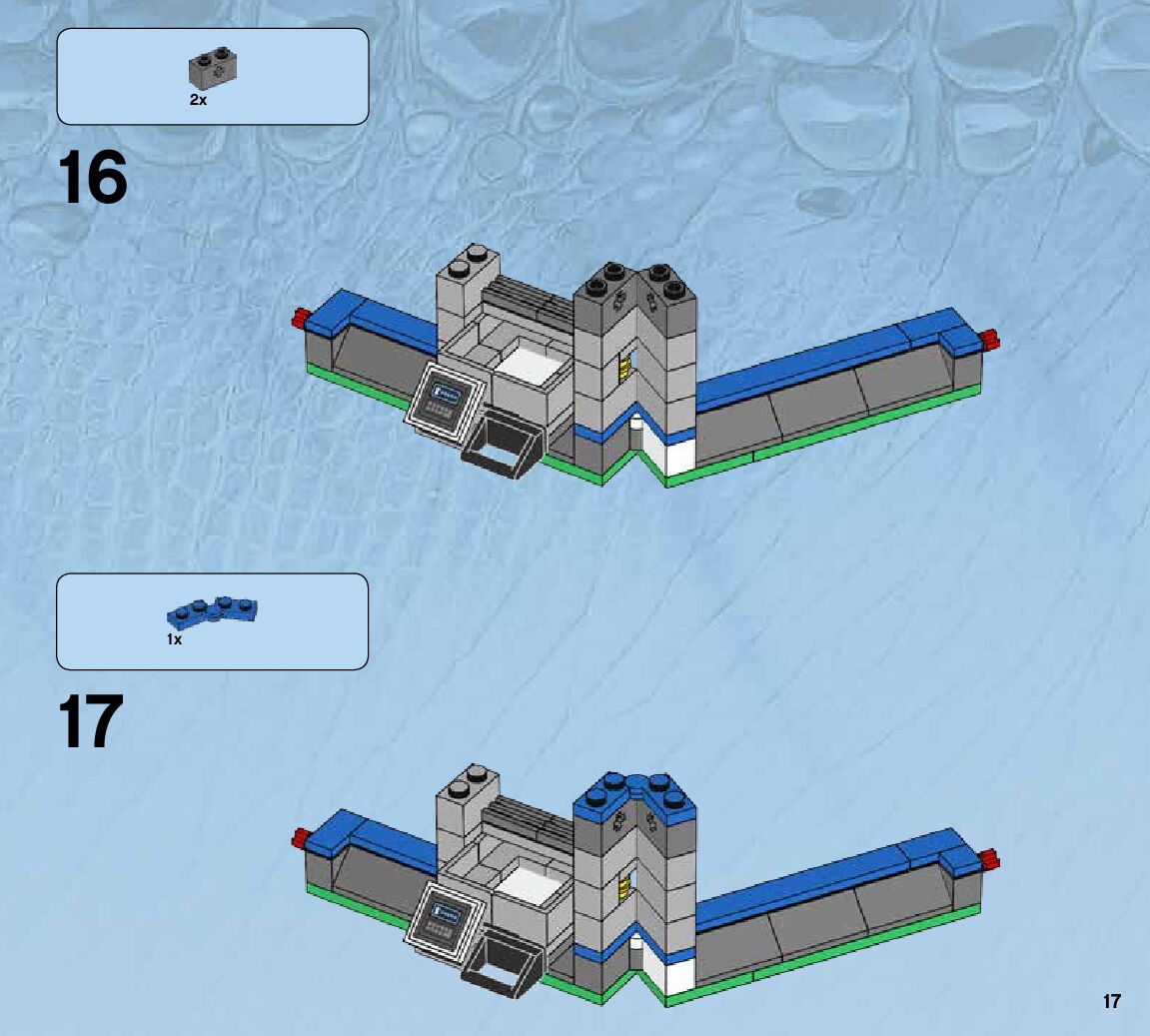 2x

16

1x

17

17