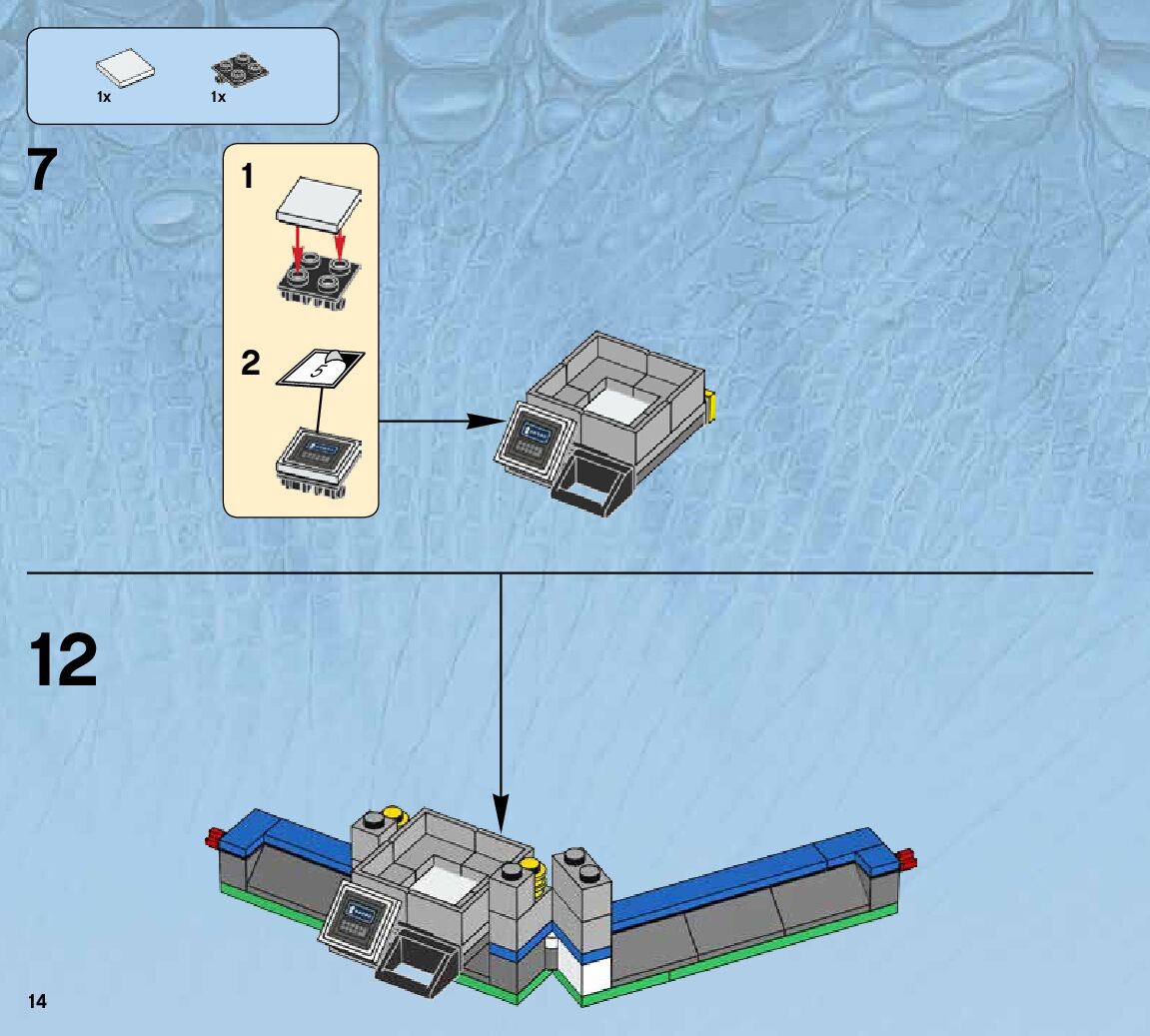 1x 1x

7

1

2

5

12

14