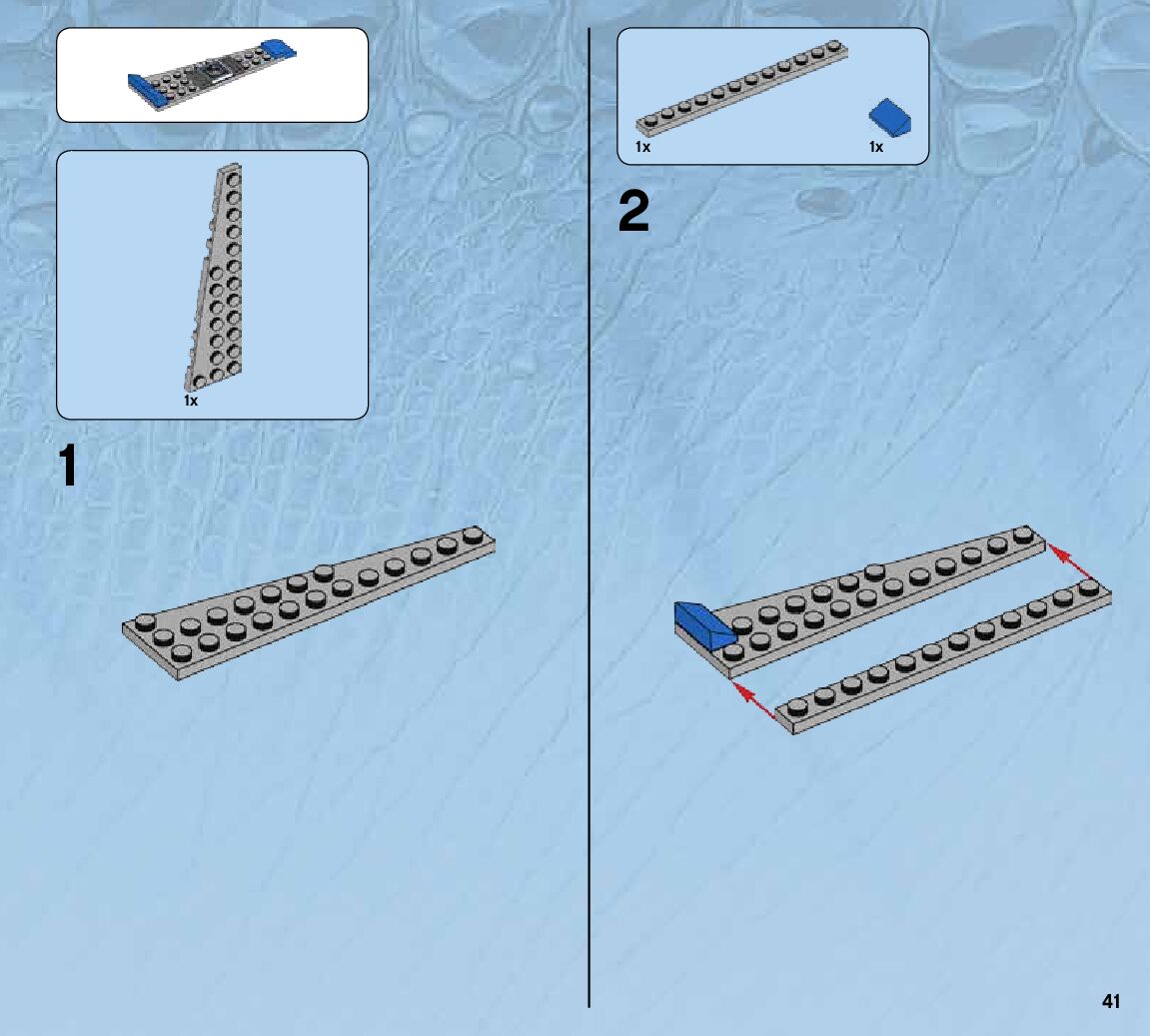 1x

1

1x

1x

2

41