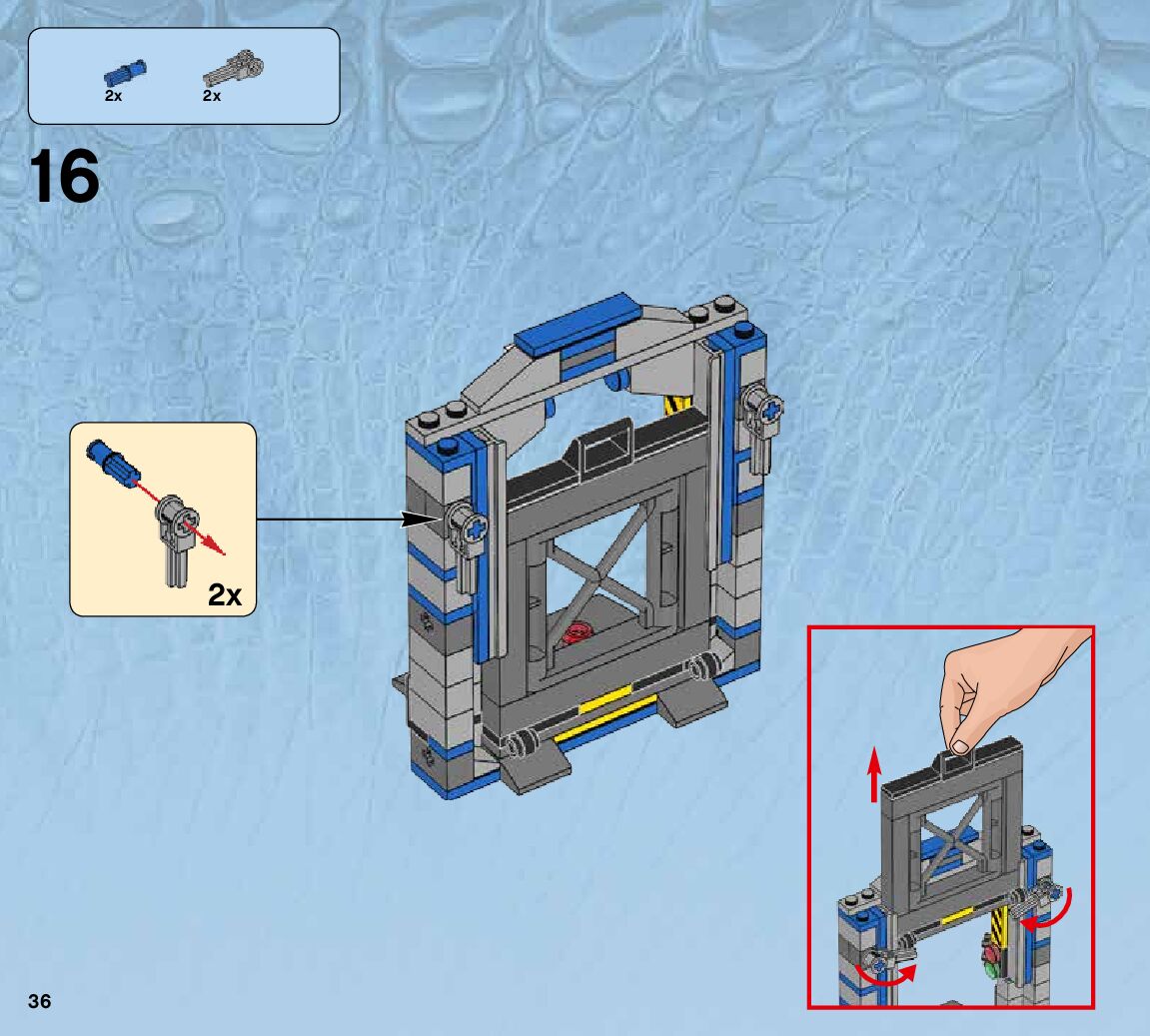 2x
2x

16

2x

36