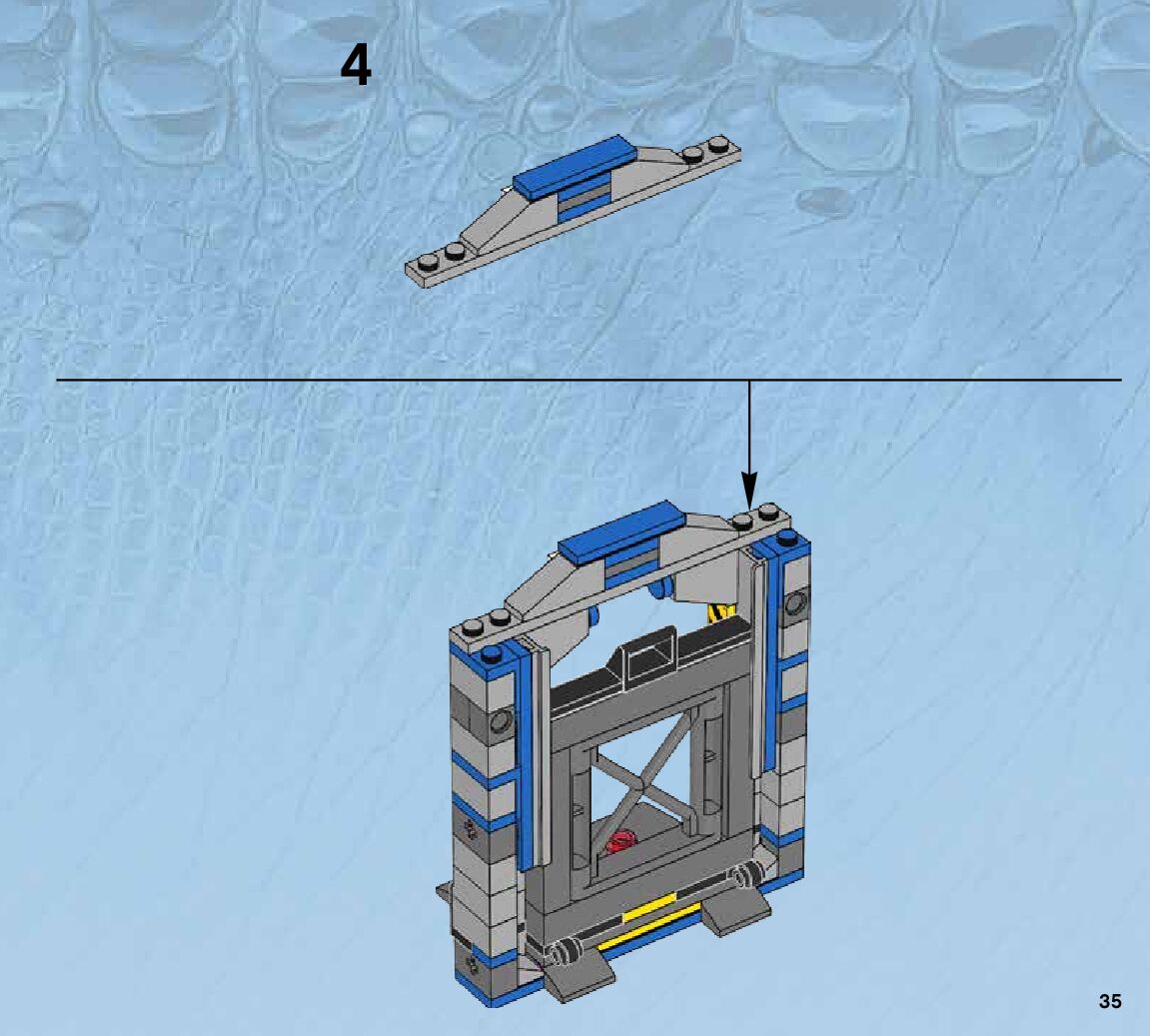 4

35