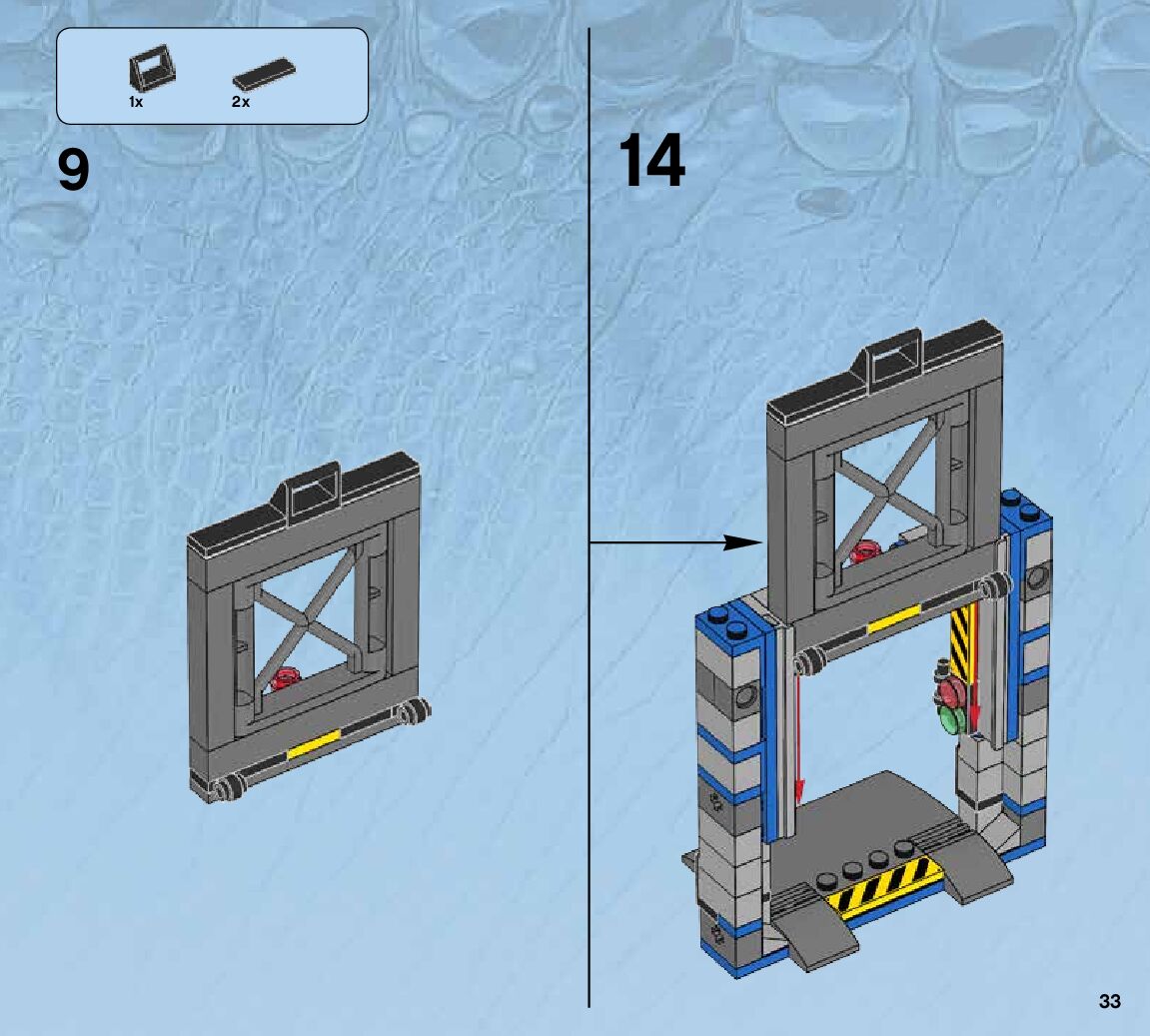 1x
2x

9

14

33