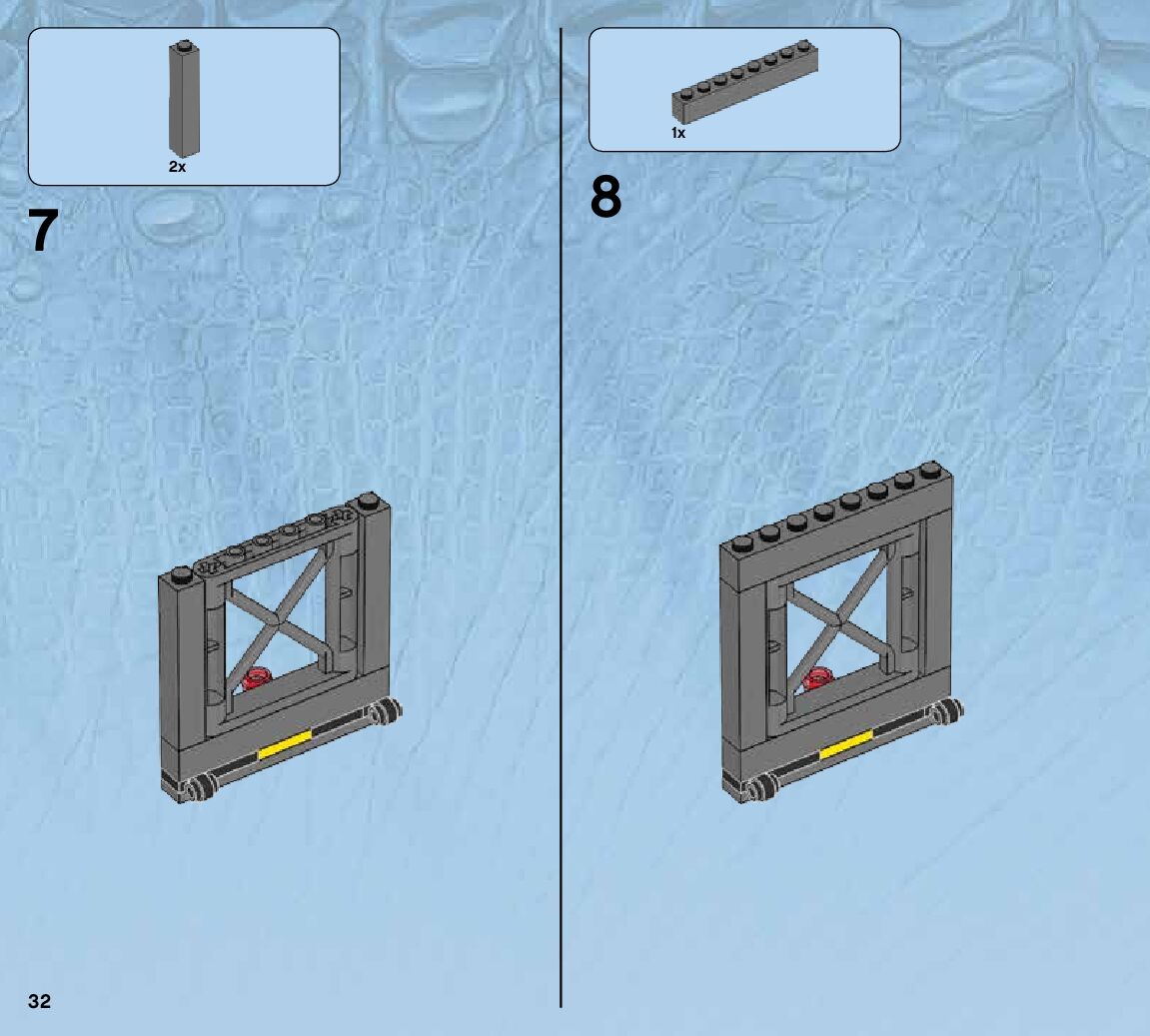 2x

7

1x

8

32