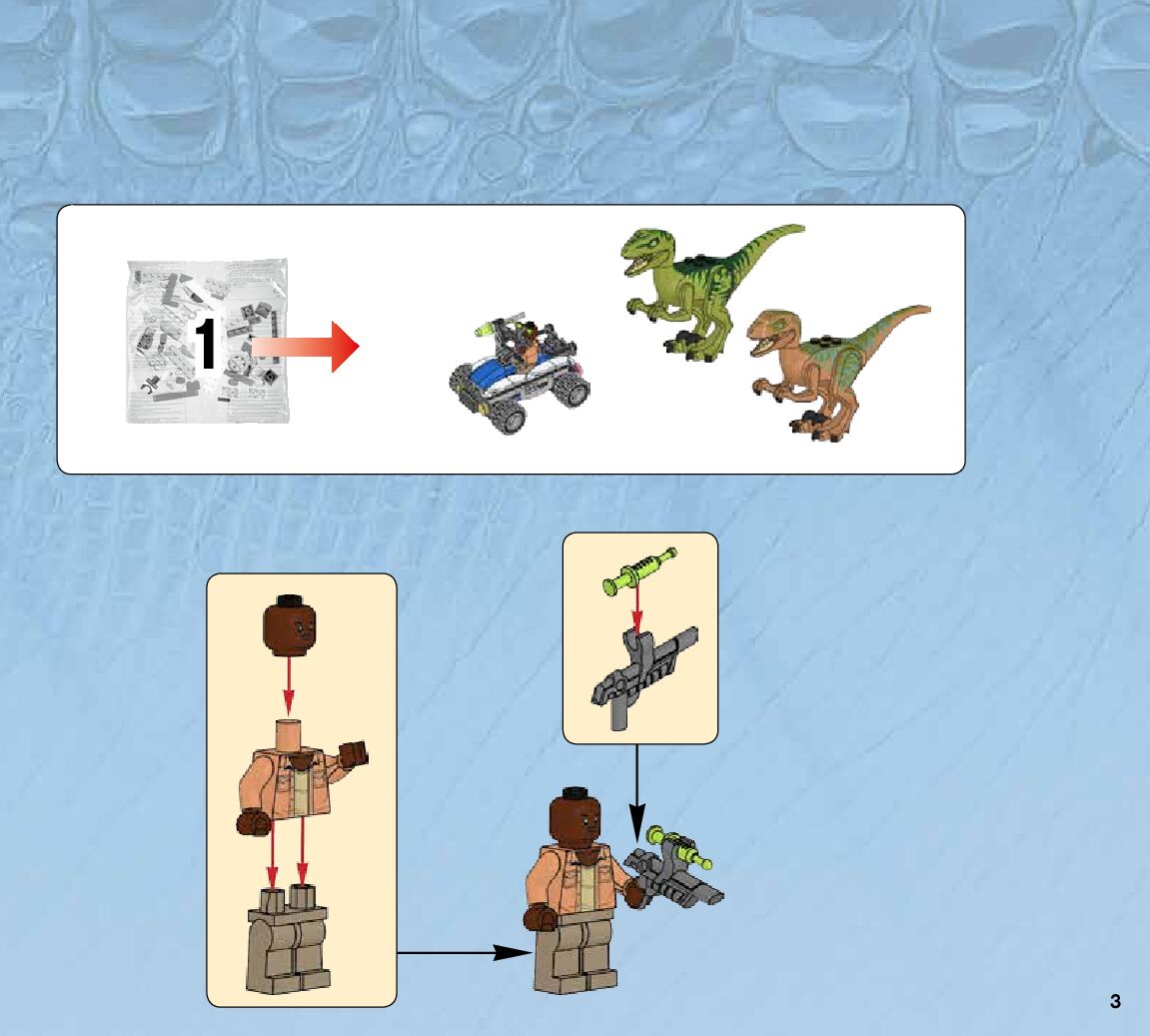 1

3