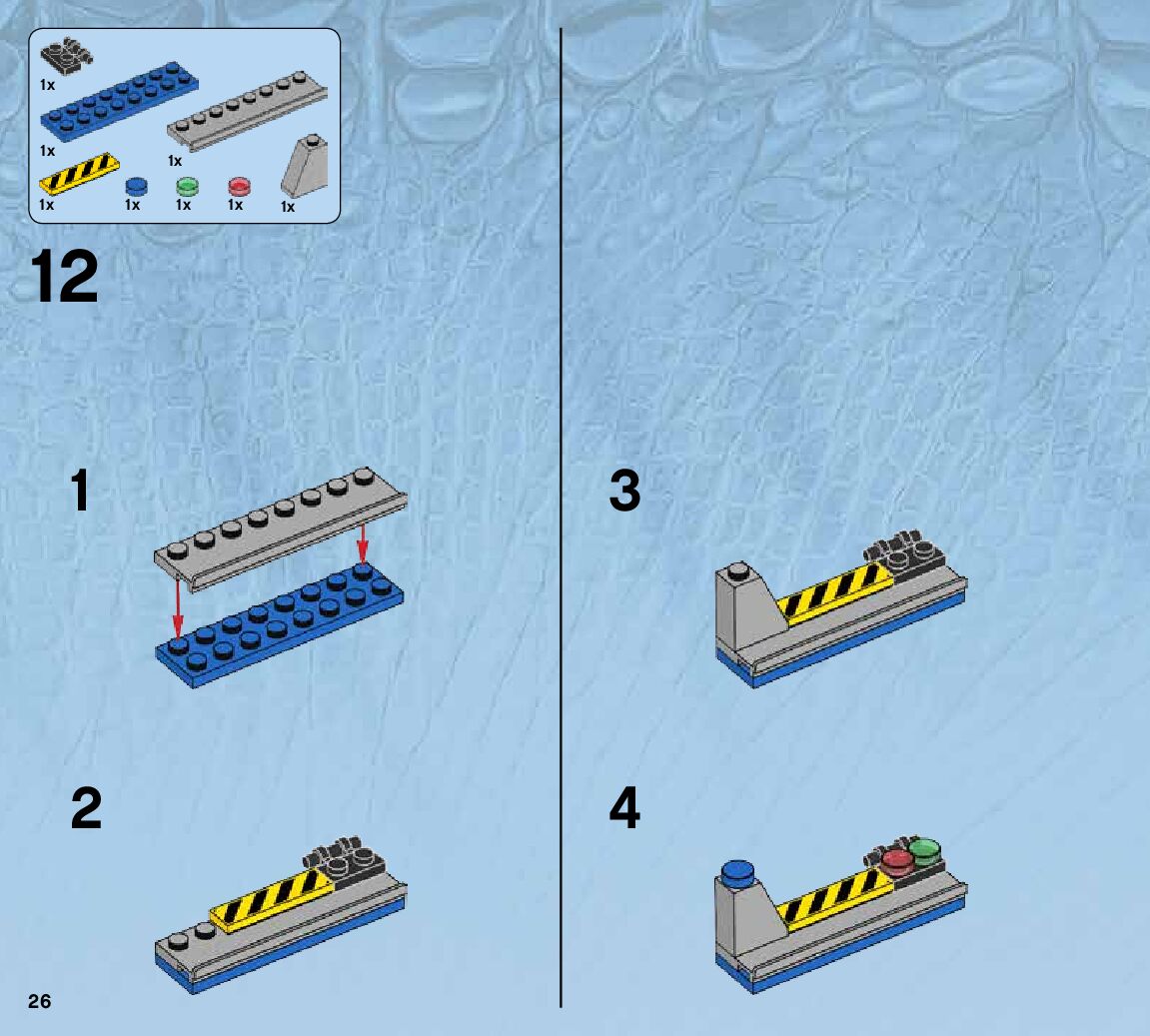 1x
1x
1x
1x 1x 1x 1x 1x

12

1

2

3

4

26