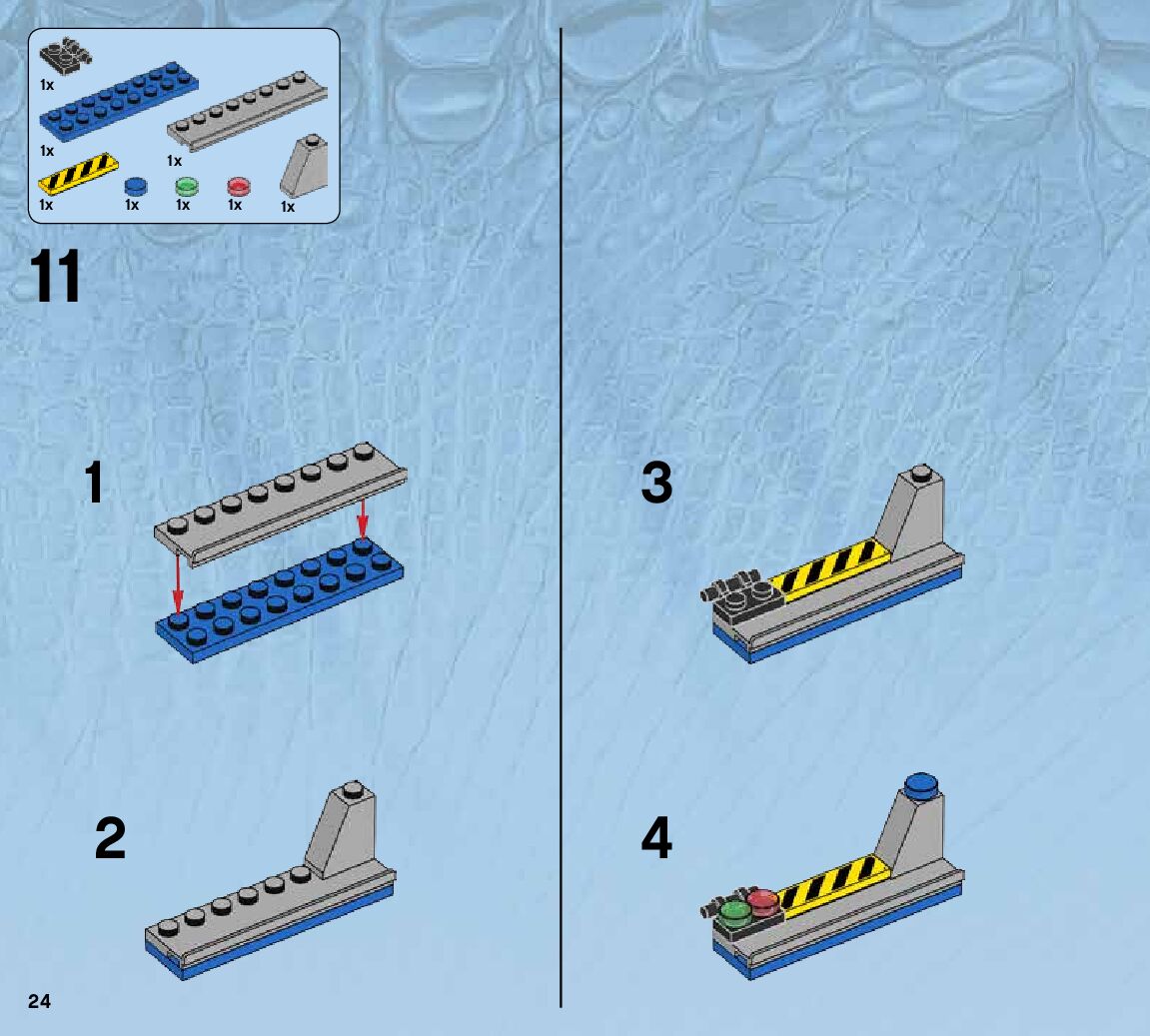 1x
1x
1x
1x
1x
1x
1x
1x

11

1

2

3

4

24