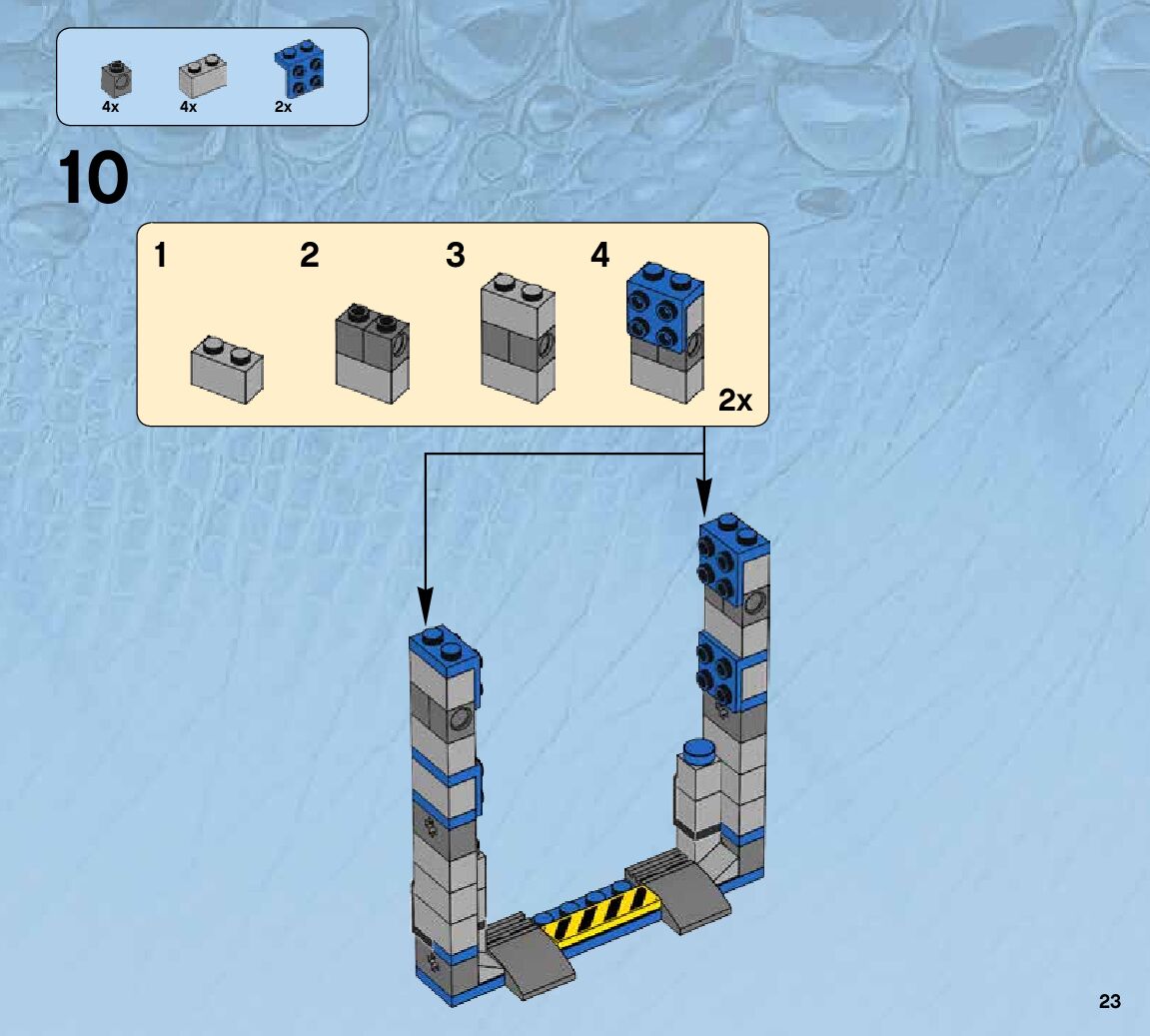 4x 4x 2x

10

1 2 3 4

2x

23