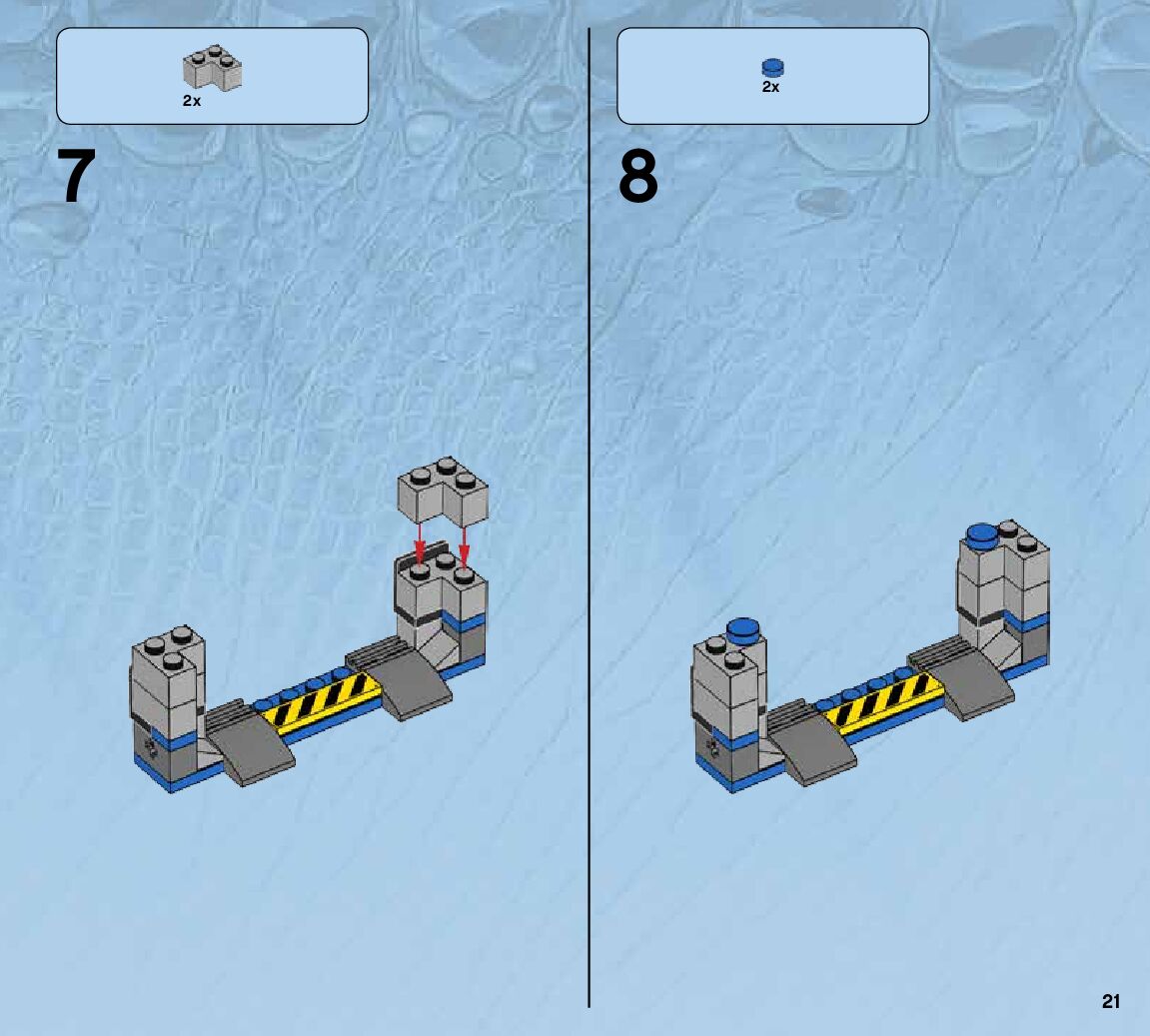 2x

7

2x

8

21