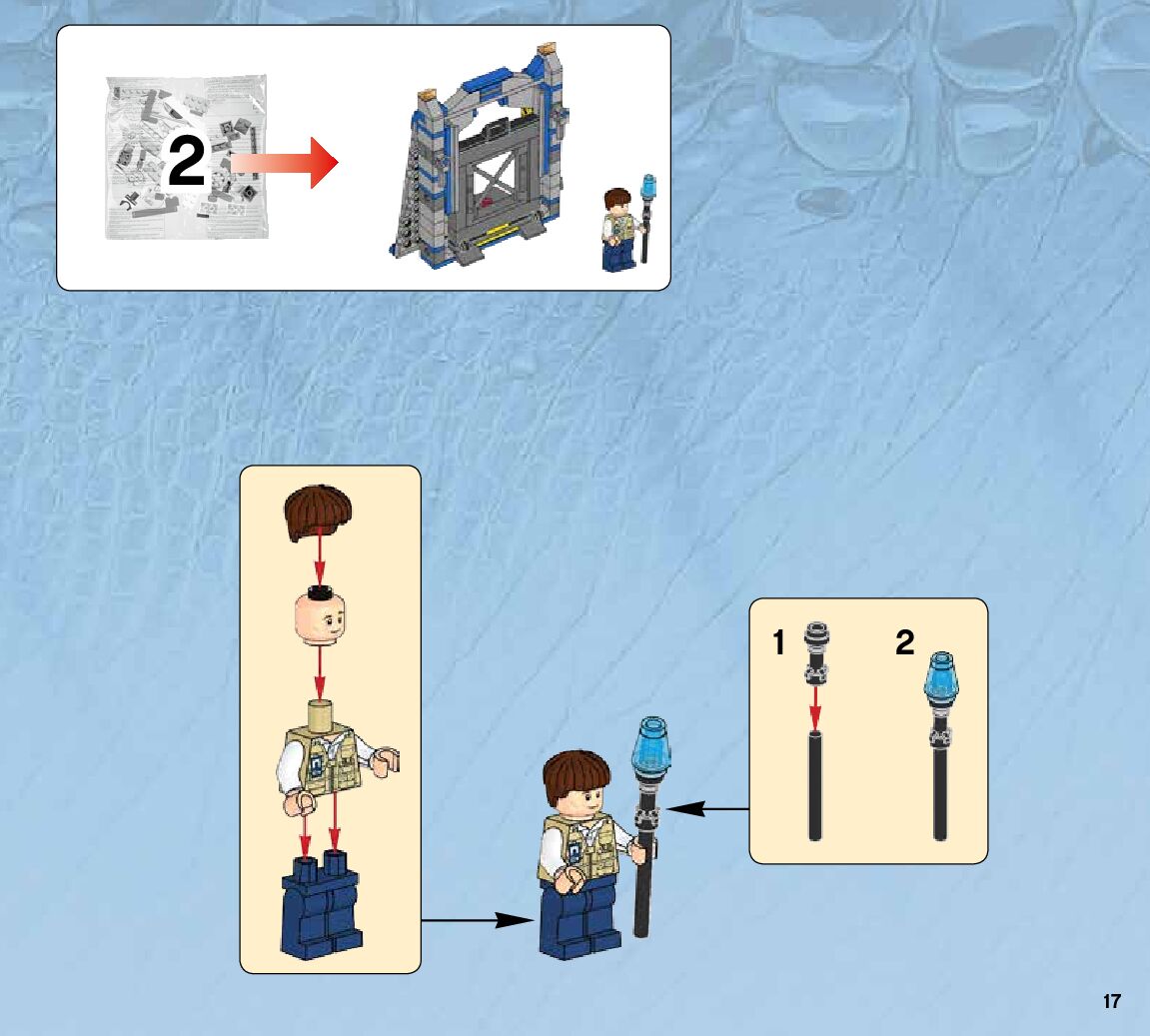 2

1

2

17