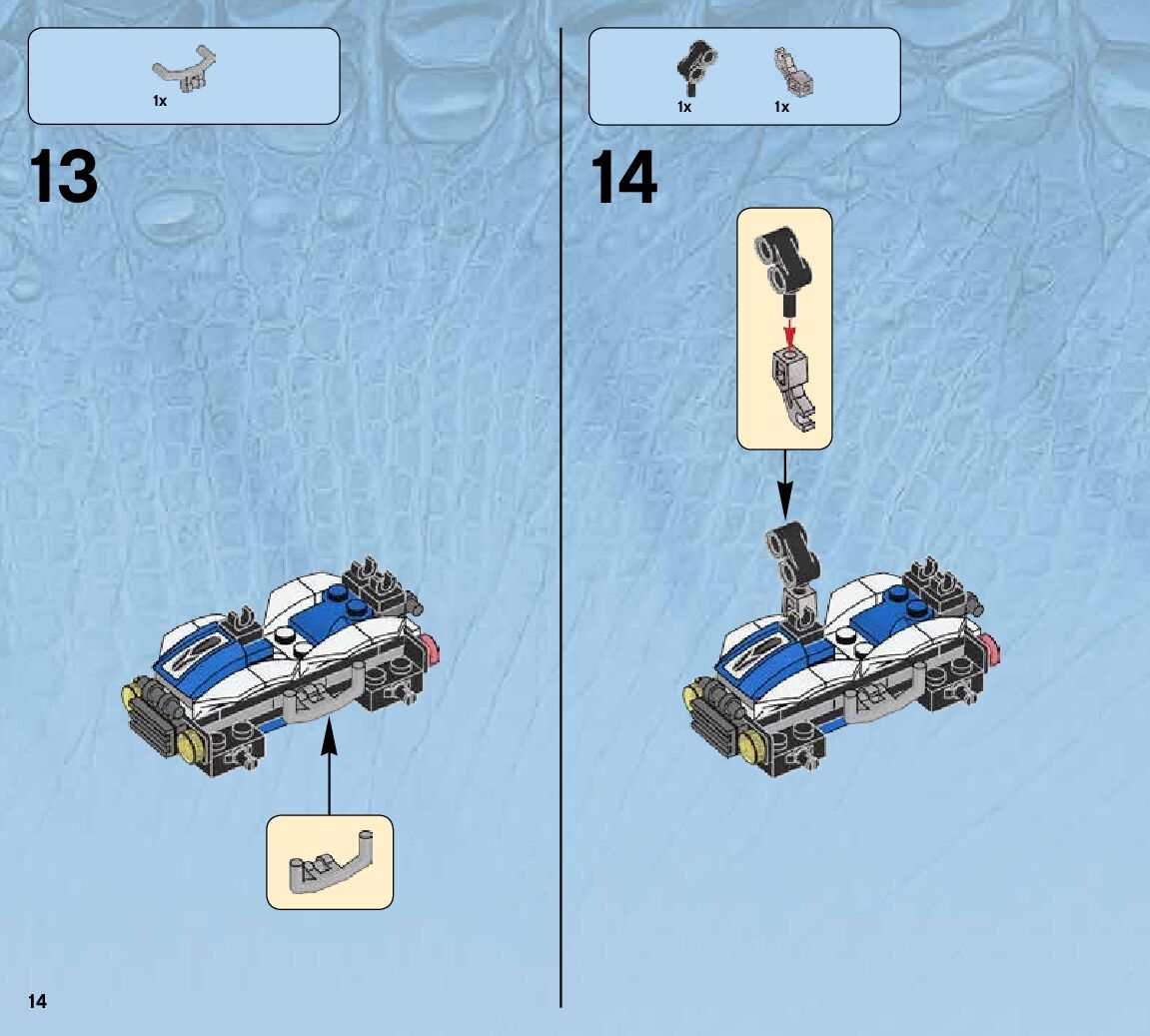 1x

13

1x 1x

14

14