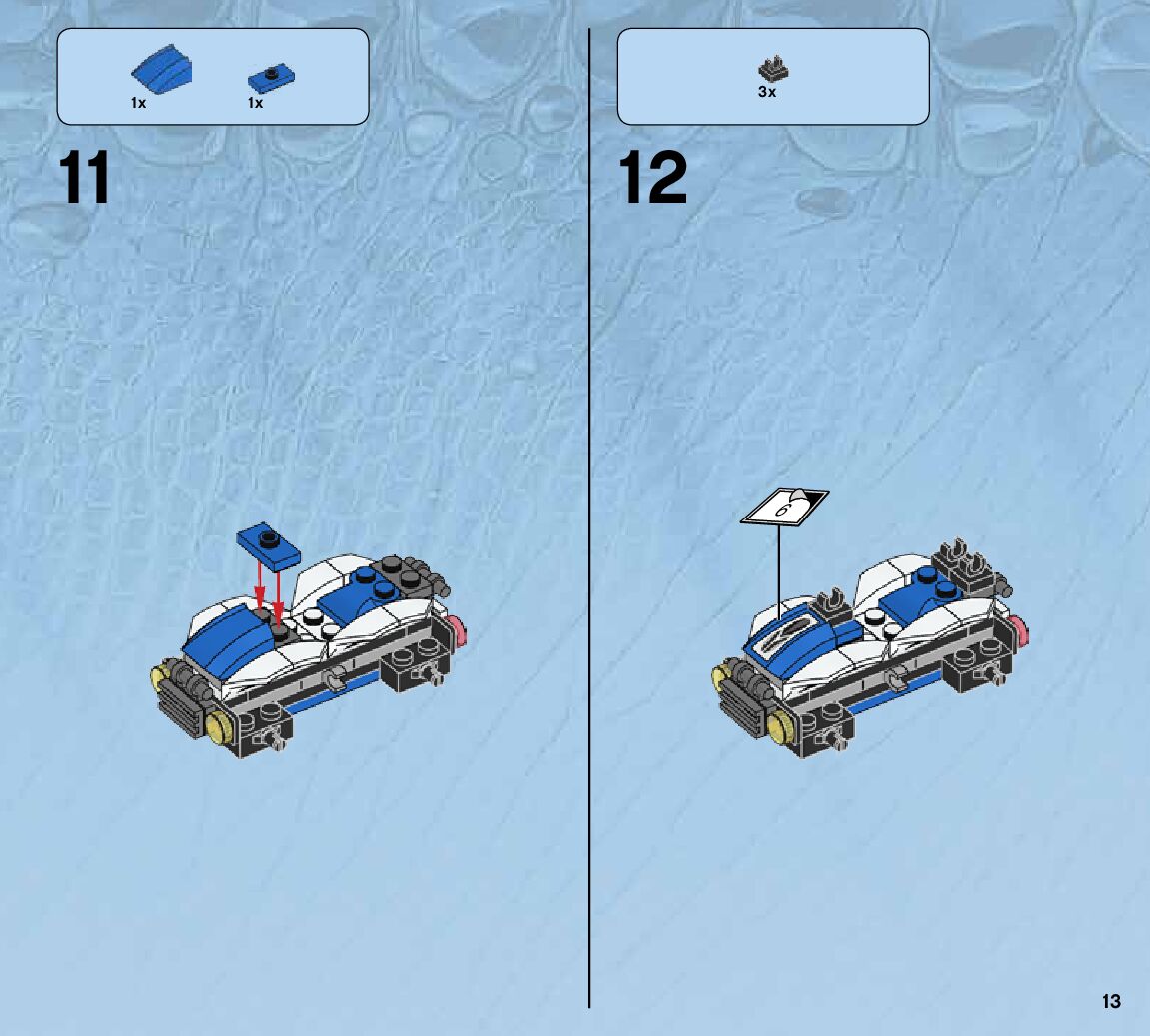 1x 1x

11

3x

12

6

13