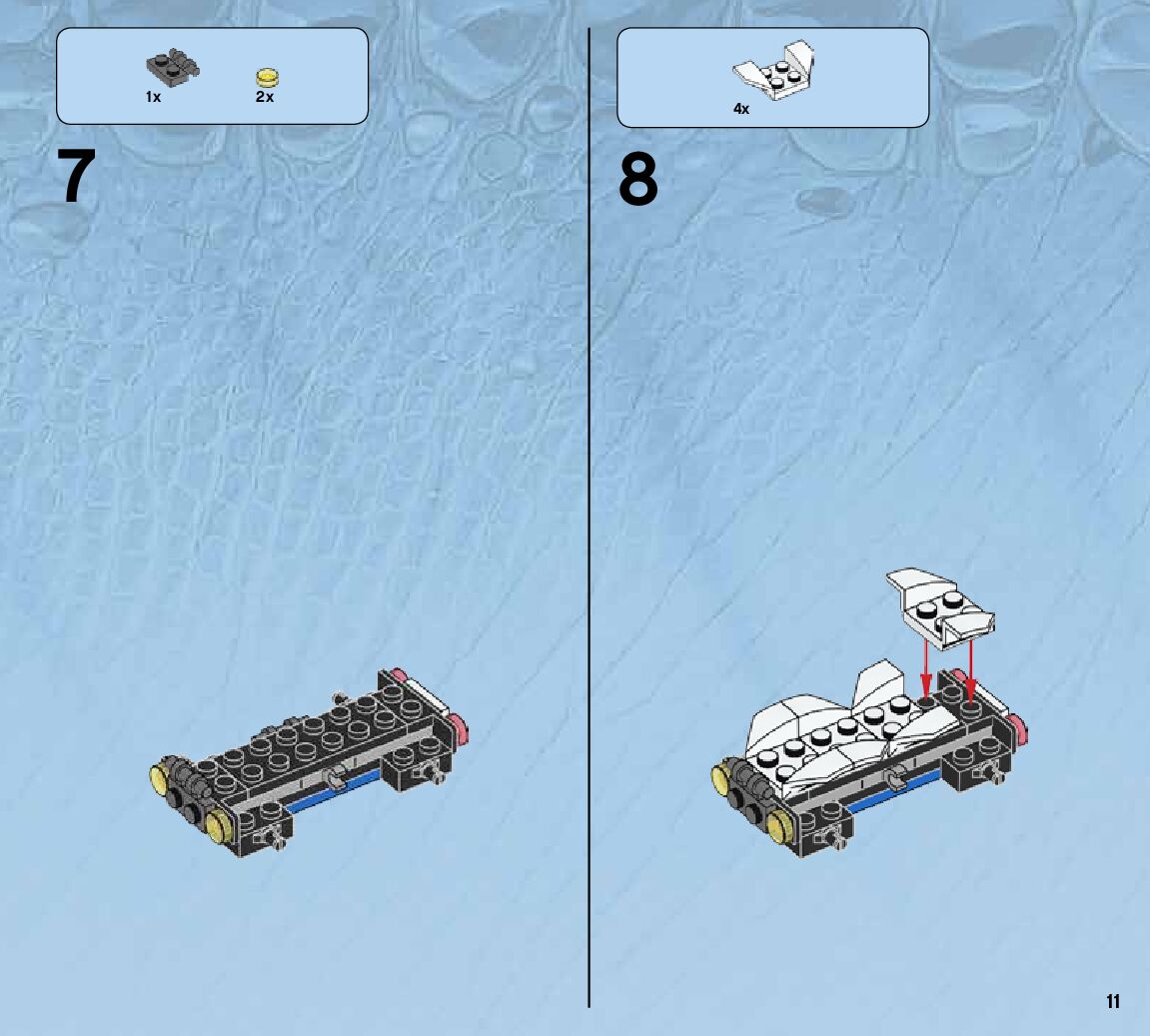 1x 2x

7

4x

8

11