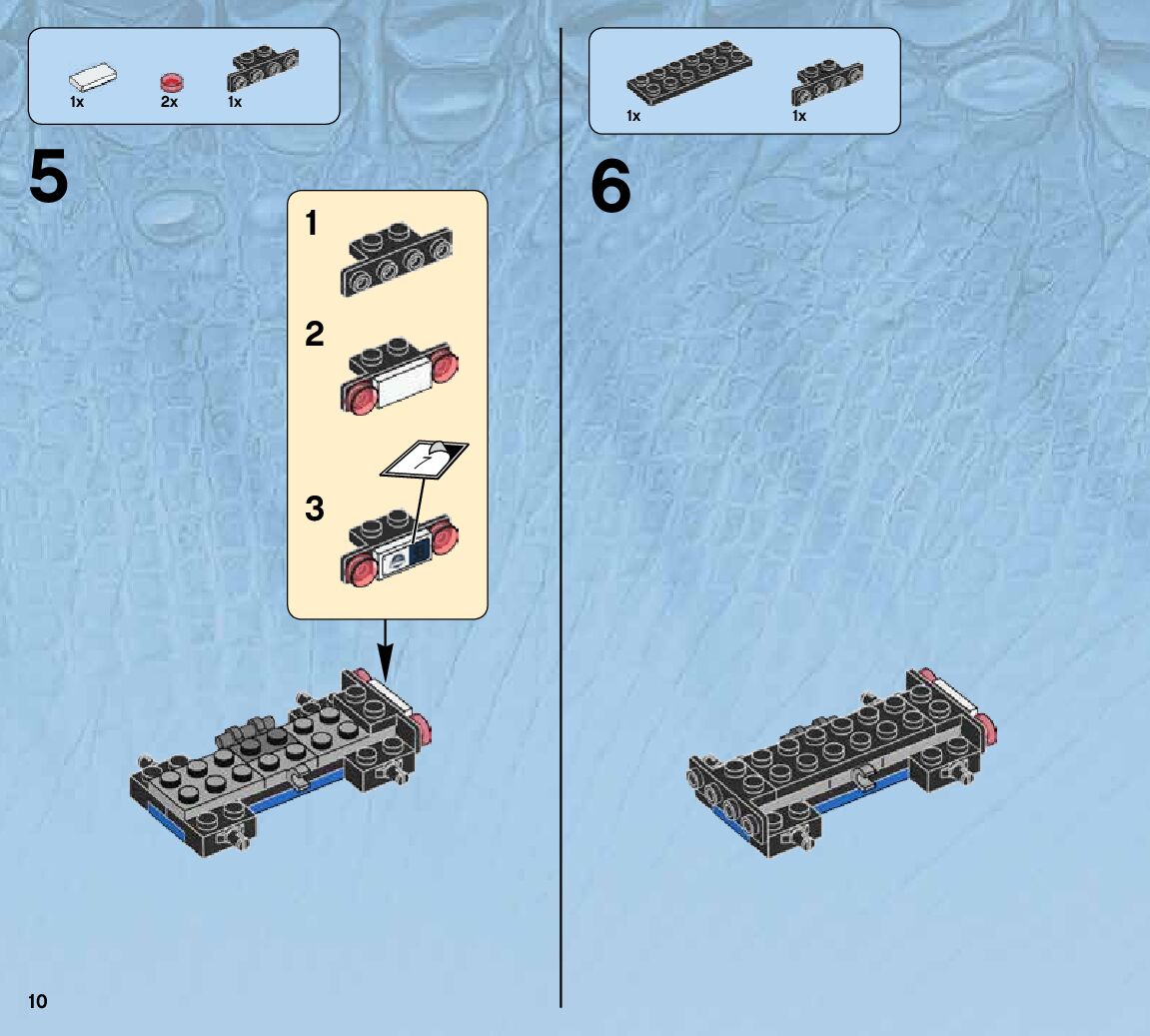 1x 2x 1x

5

1

2

3

1x 1x

6

10