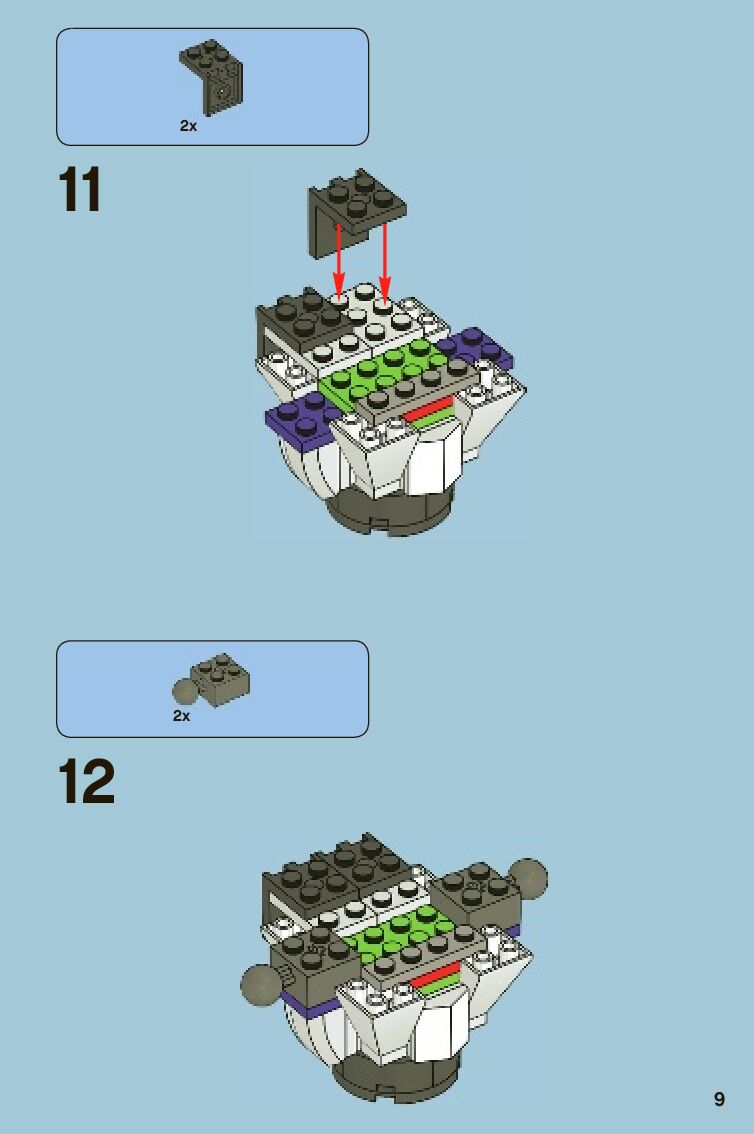 2x

11

2x

12

9