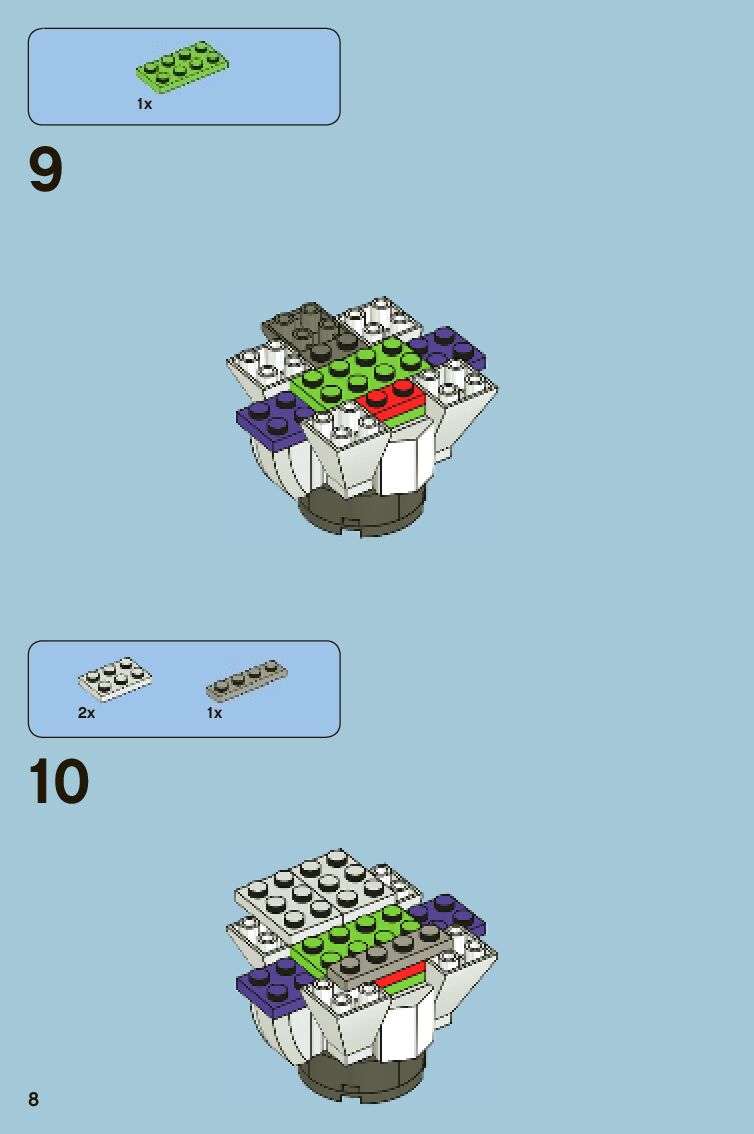 1x

9

2x 1x

10

8