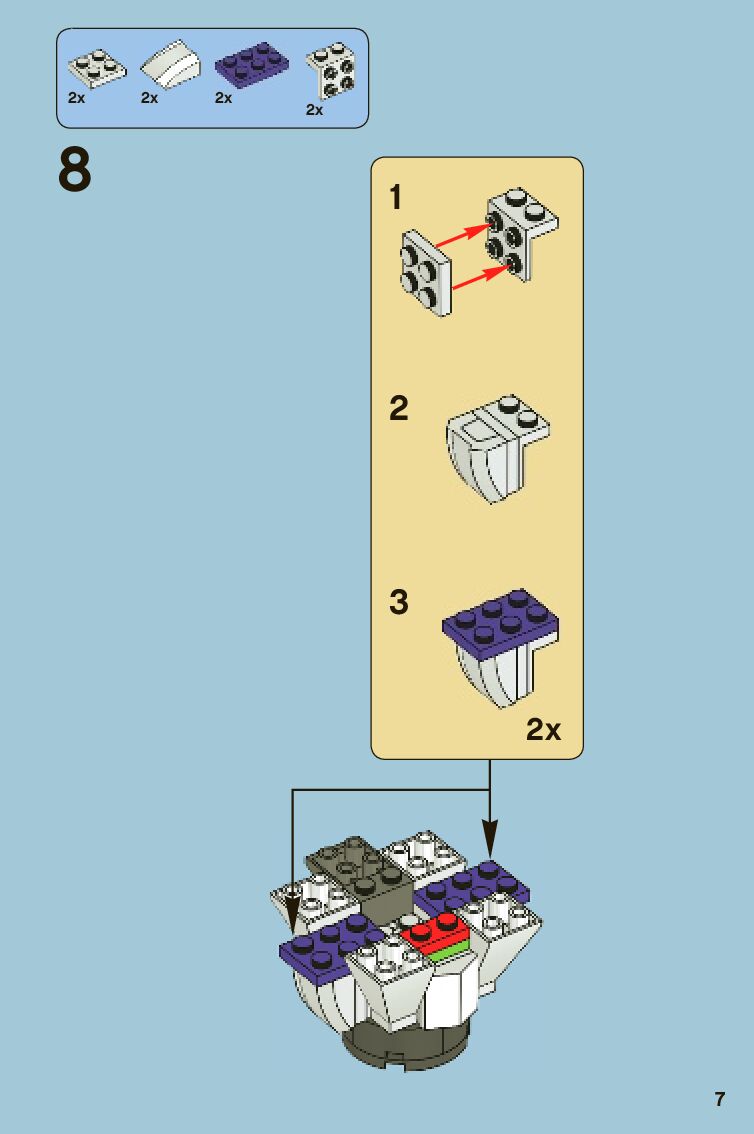 2x 2x 2x 2x

8

1

2

3

2x

7