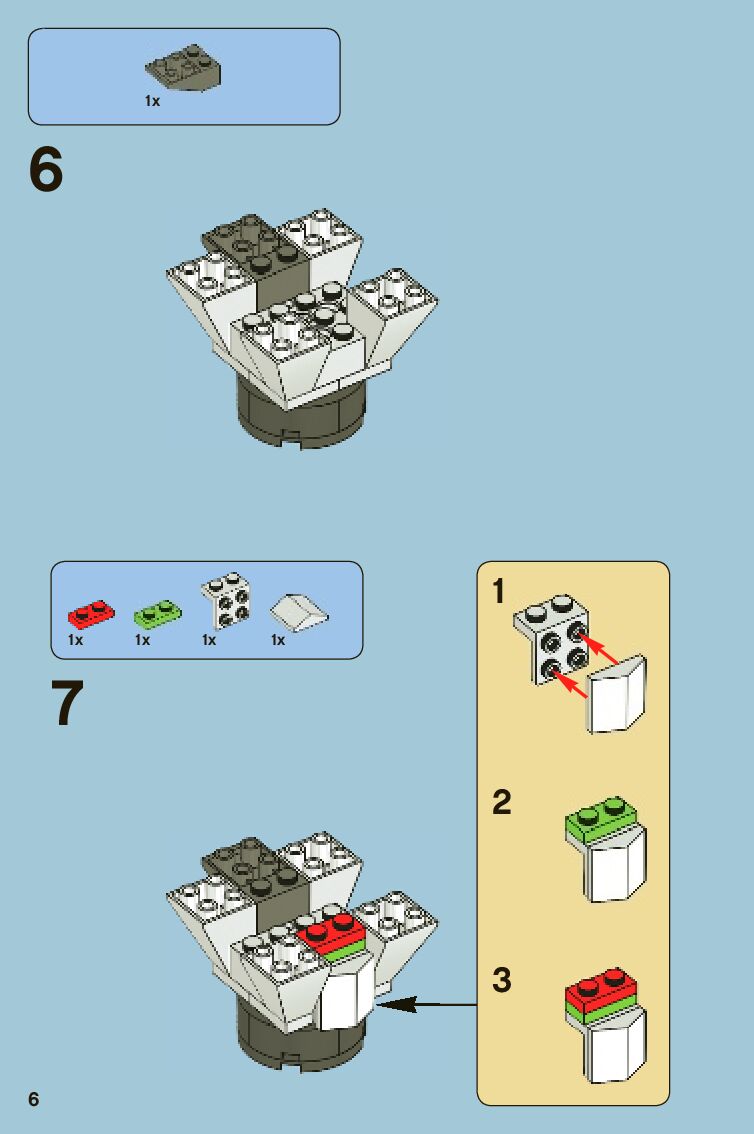 1x

6

1x 1x 1x 1x

7

1

2

3

6