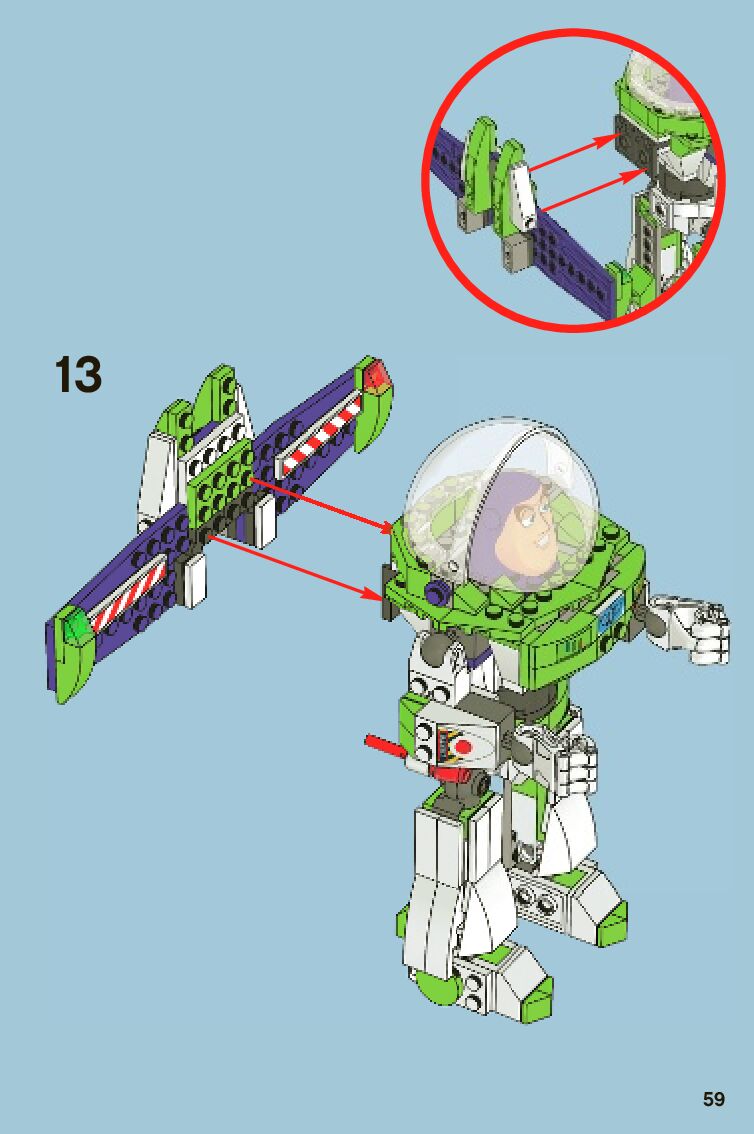 13

59