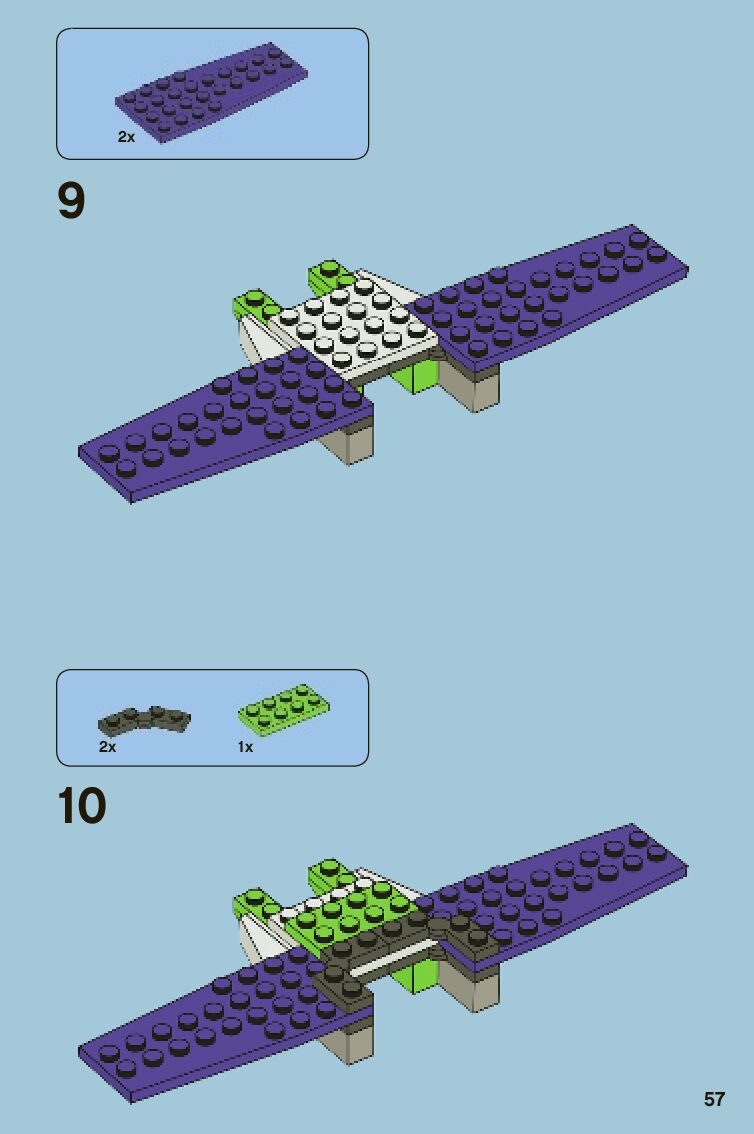 2x

9

2x

1x

10

57