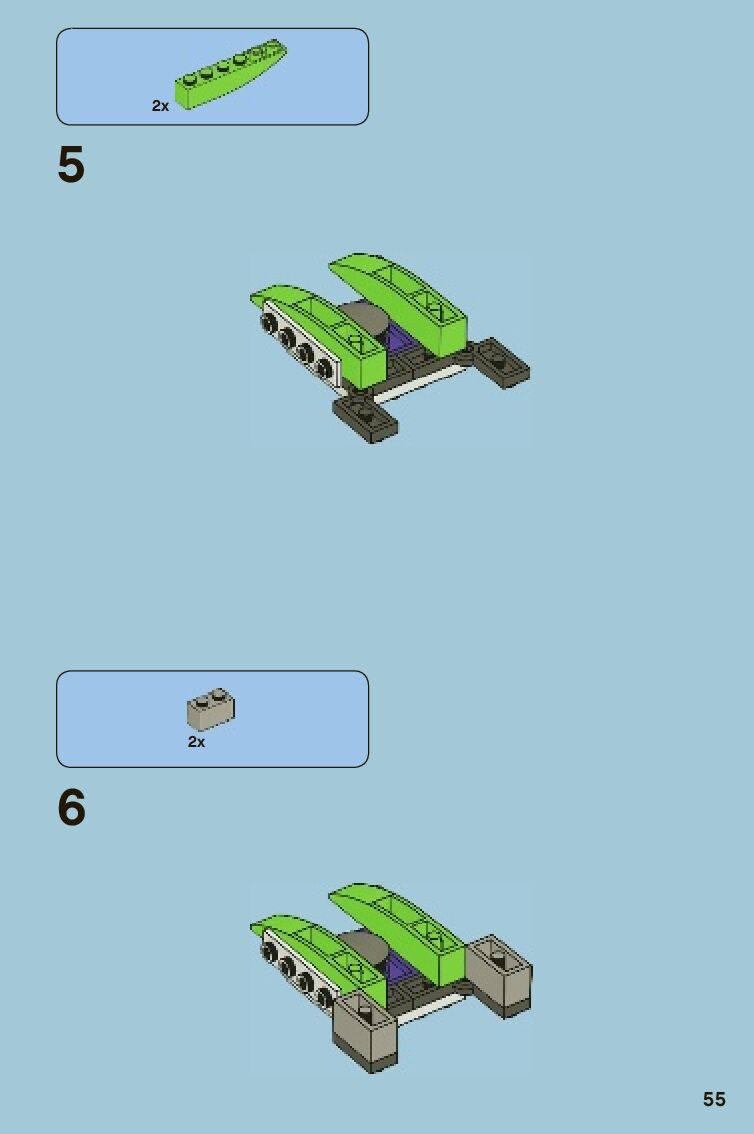 2x

5

2x

6

55