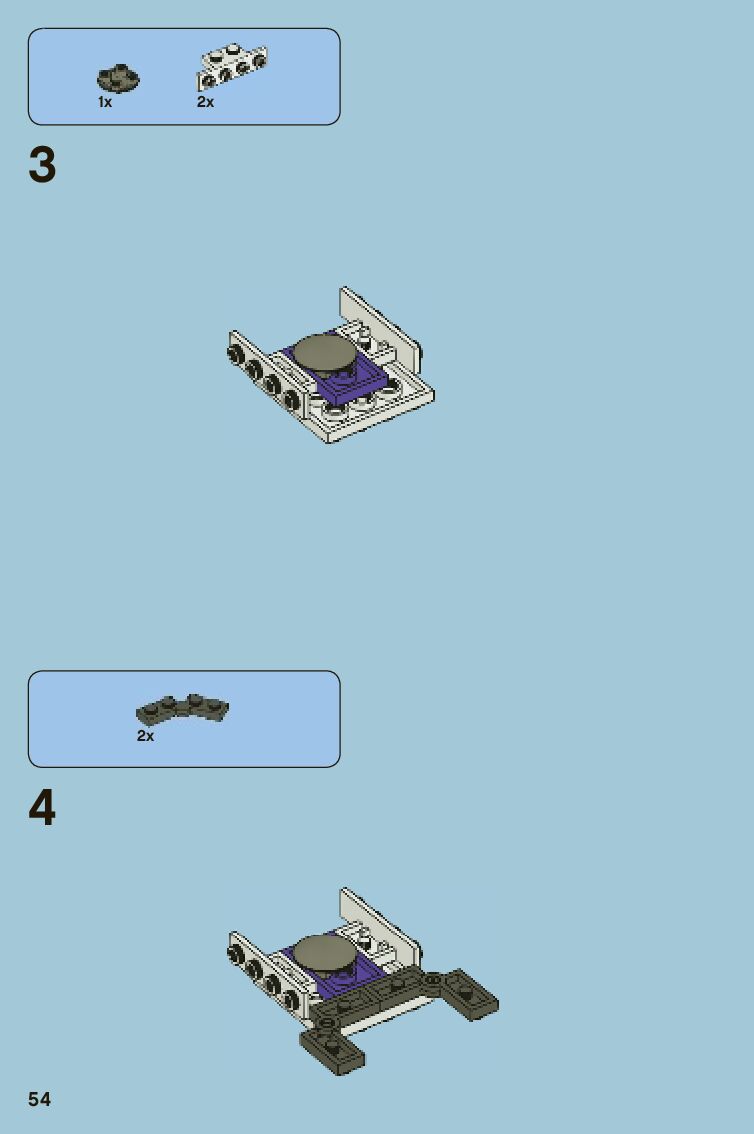 1x
2x

3

2x

4

54