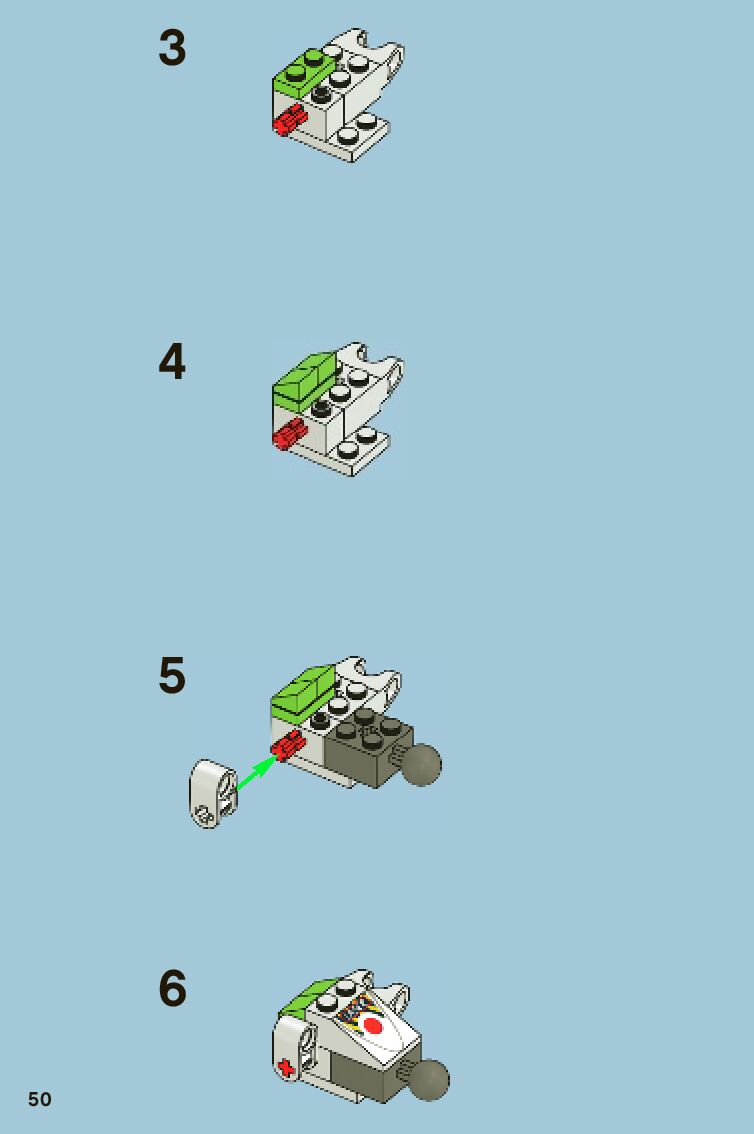 3

4

5

6

50