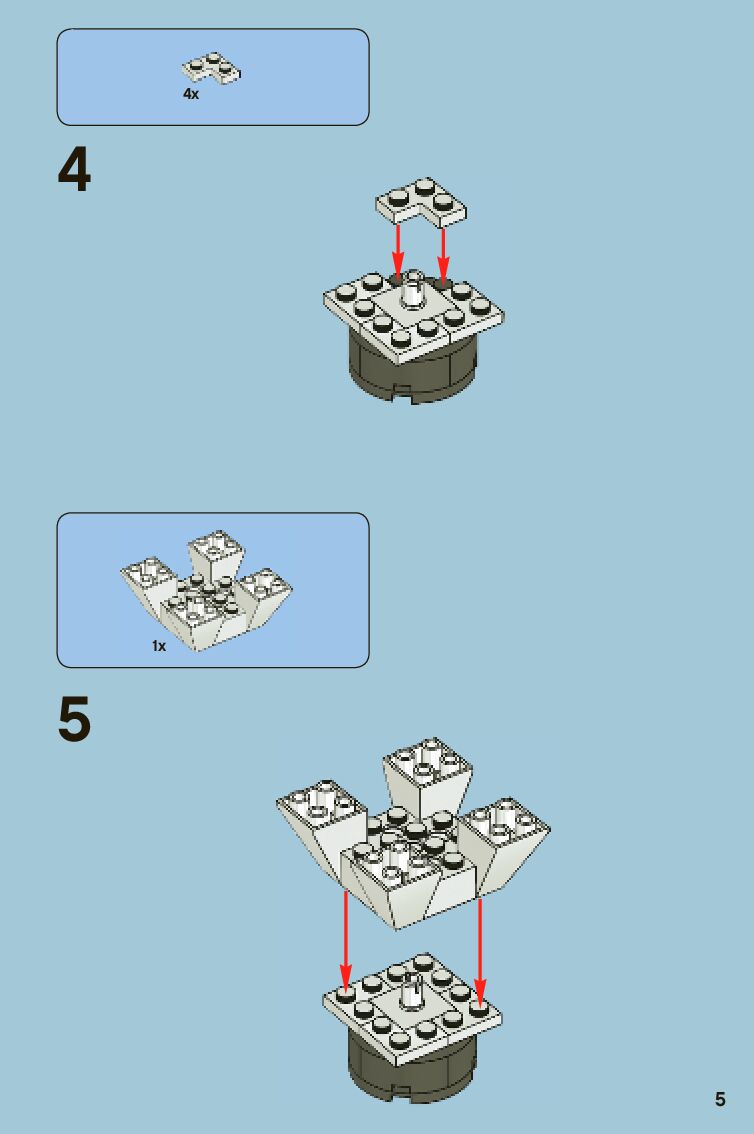 4x

4

1x

5

5