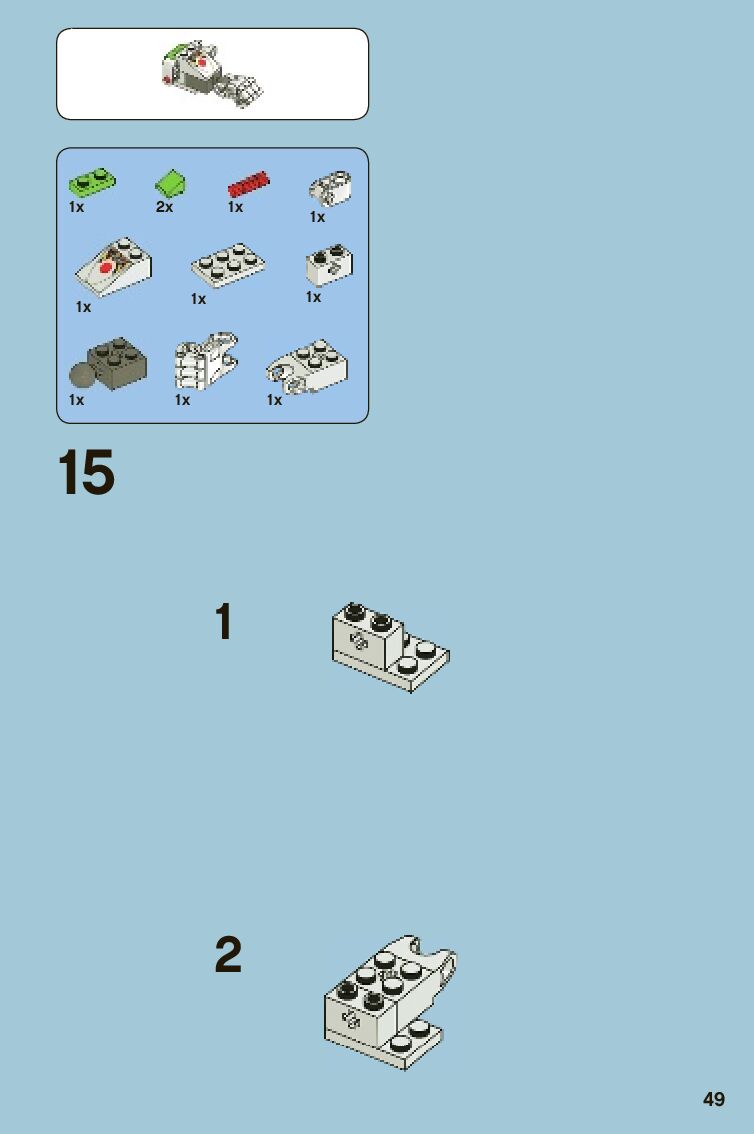 1x
2x
1x
1x

1x
1x
1x

1x
1x
1x

15

1

2

49