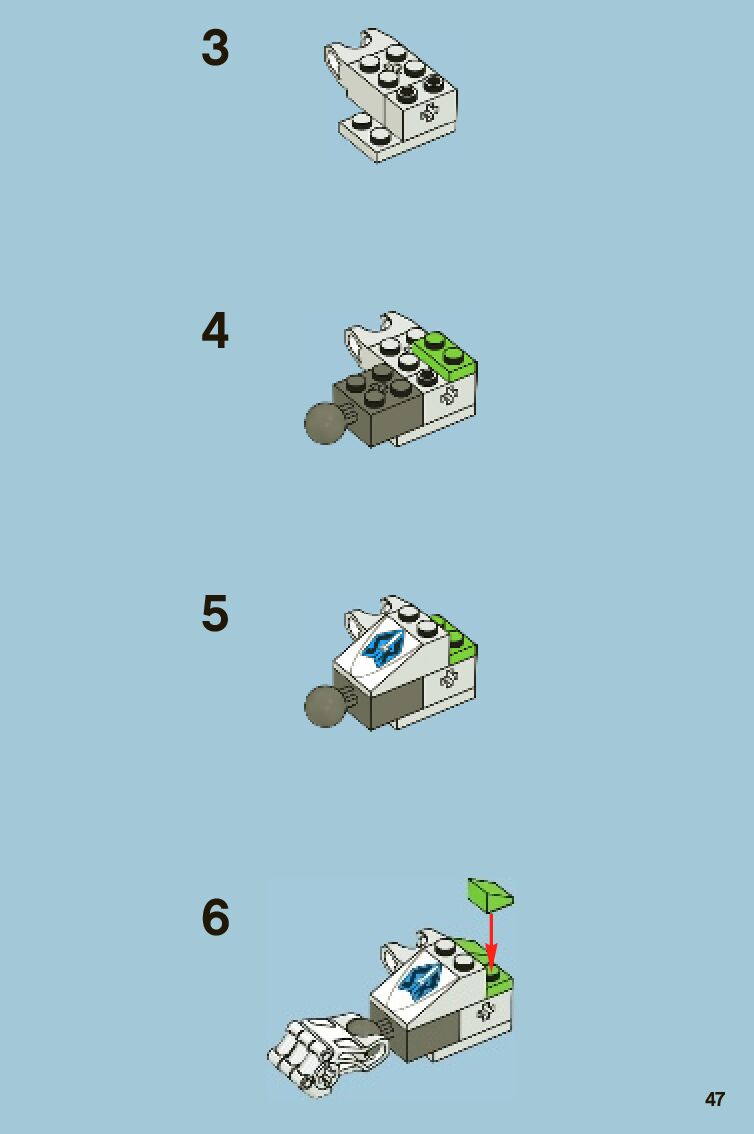 3

4

5

6

47