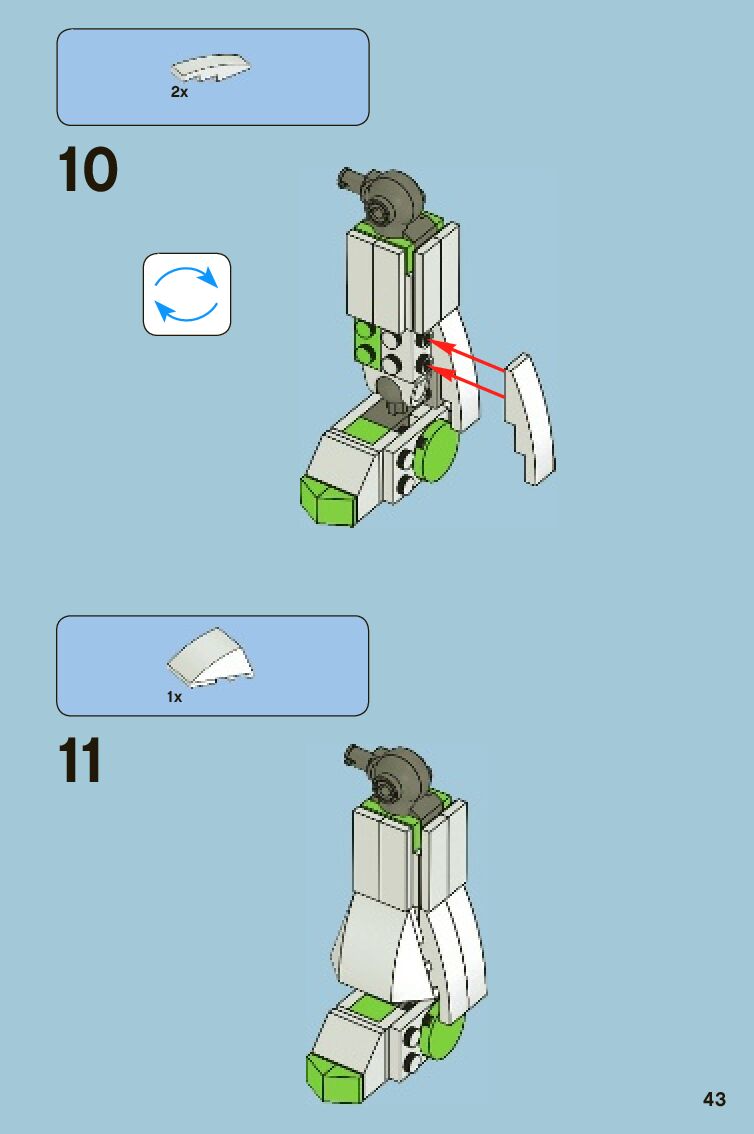 2x

10

1x

11

43