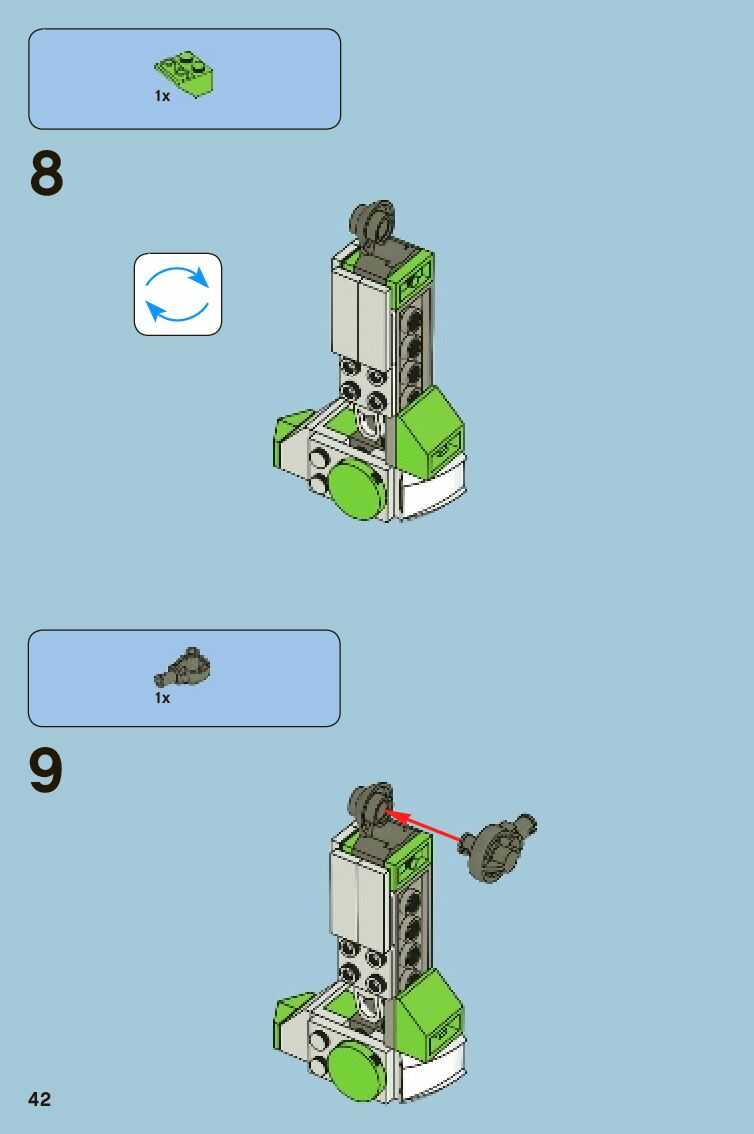 1x

8

1x

9

42