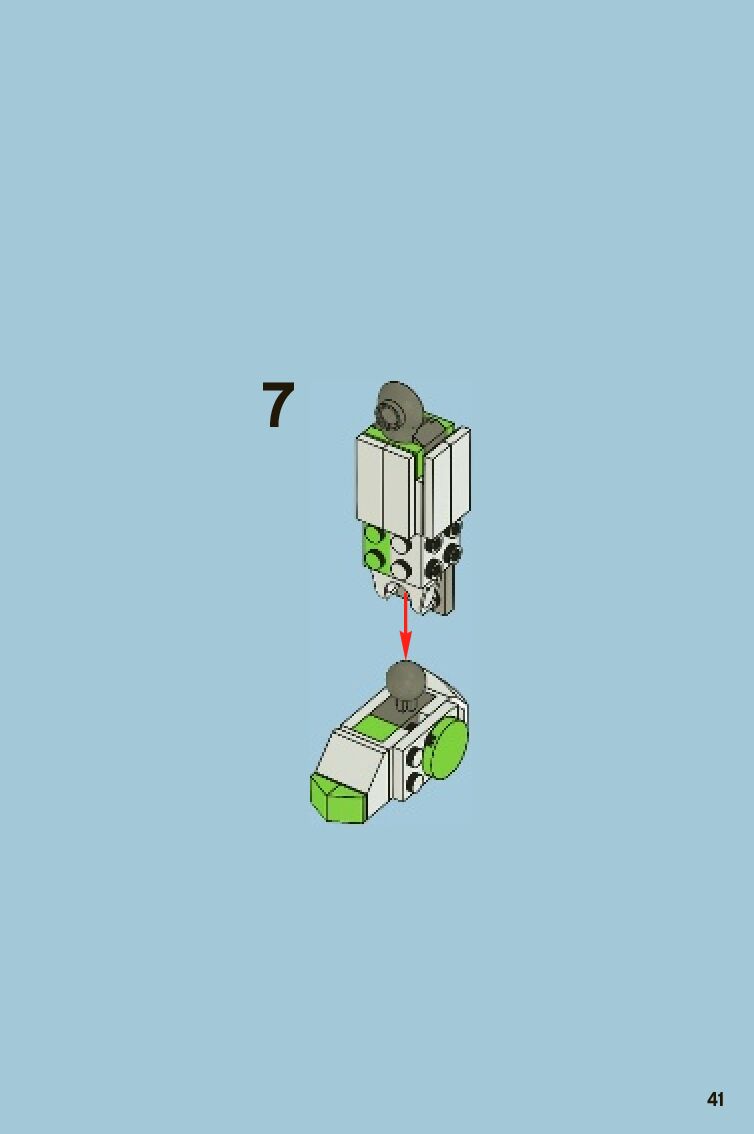 7

41