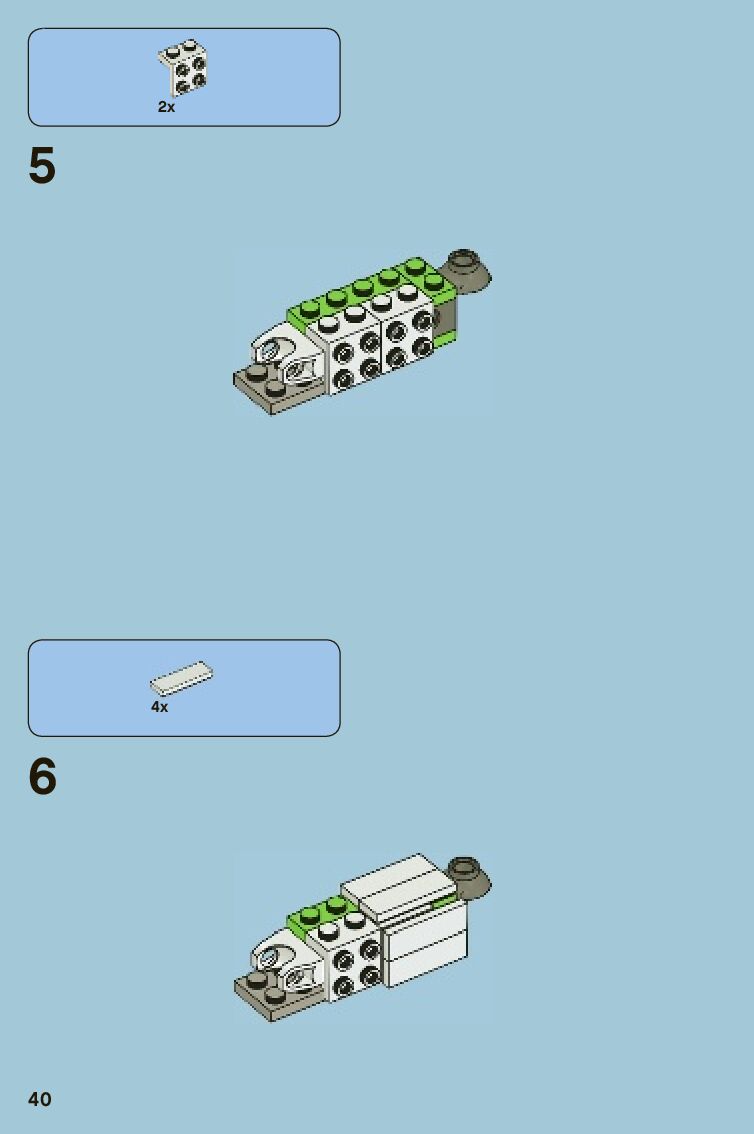 2x

5

4x

6

40