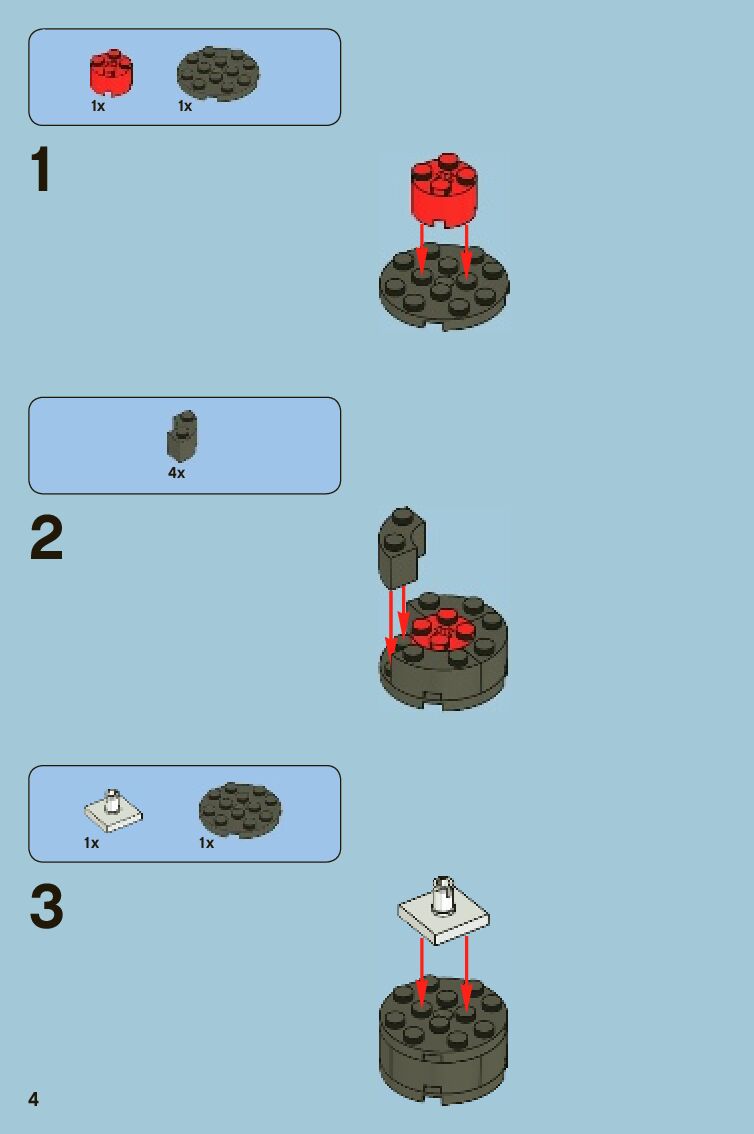 1x 1x

1

4x

2

1x 1x

3

4