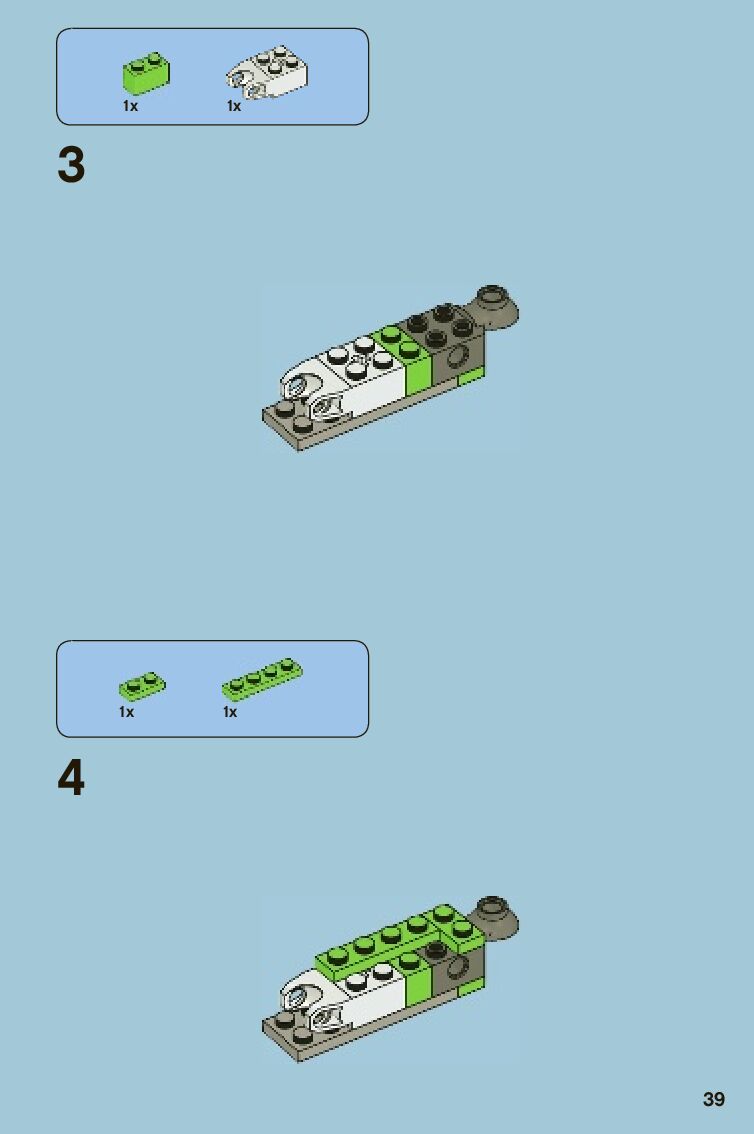 1x 1x

3

1x 1x

4

39