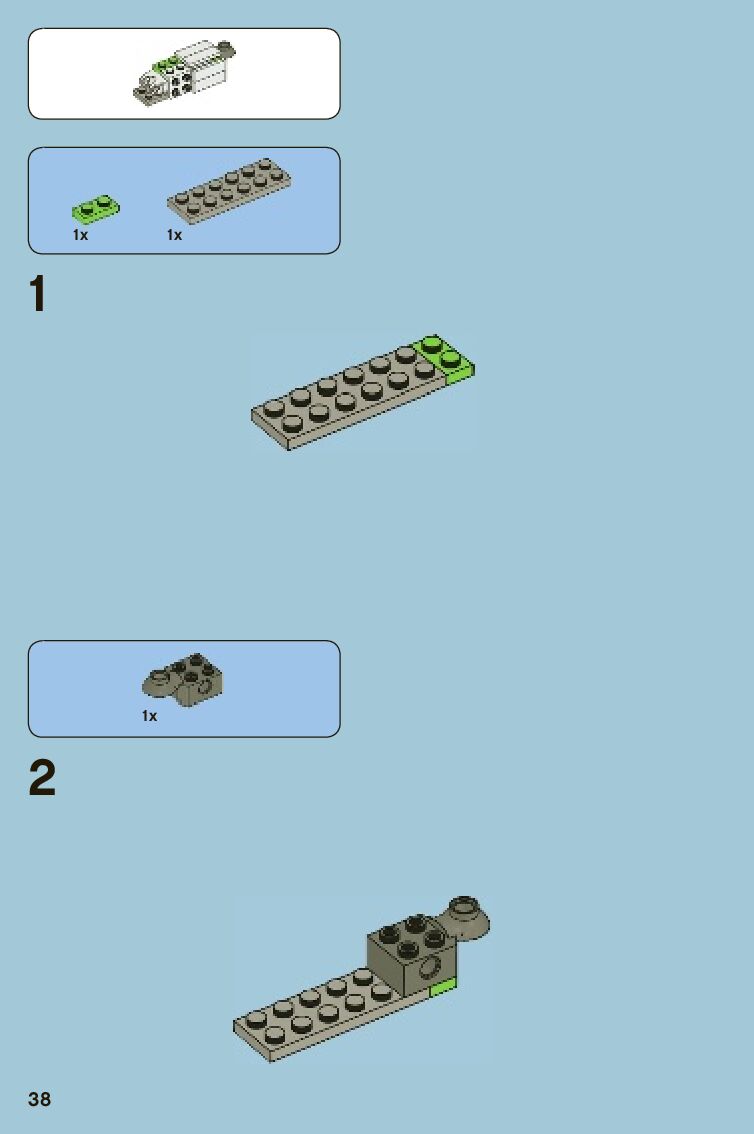 1x 1x

1

1x

2

38