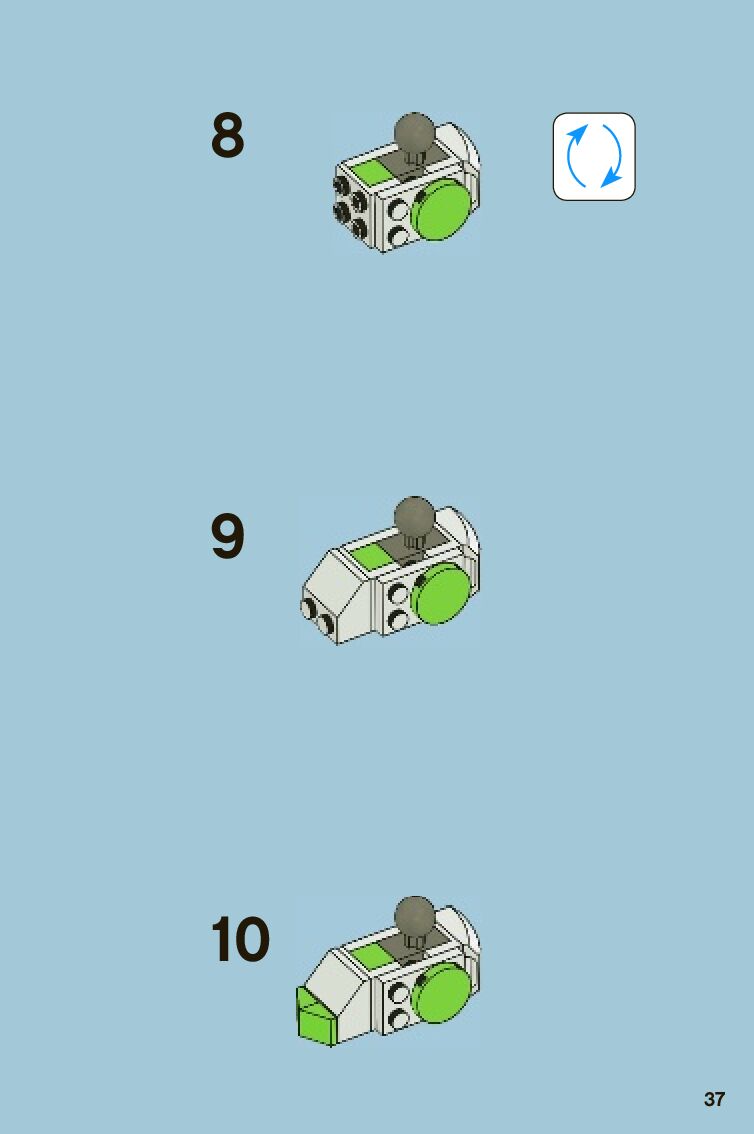 8

9

10

37